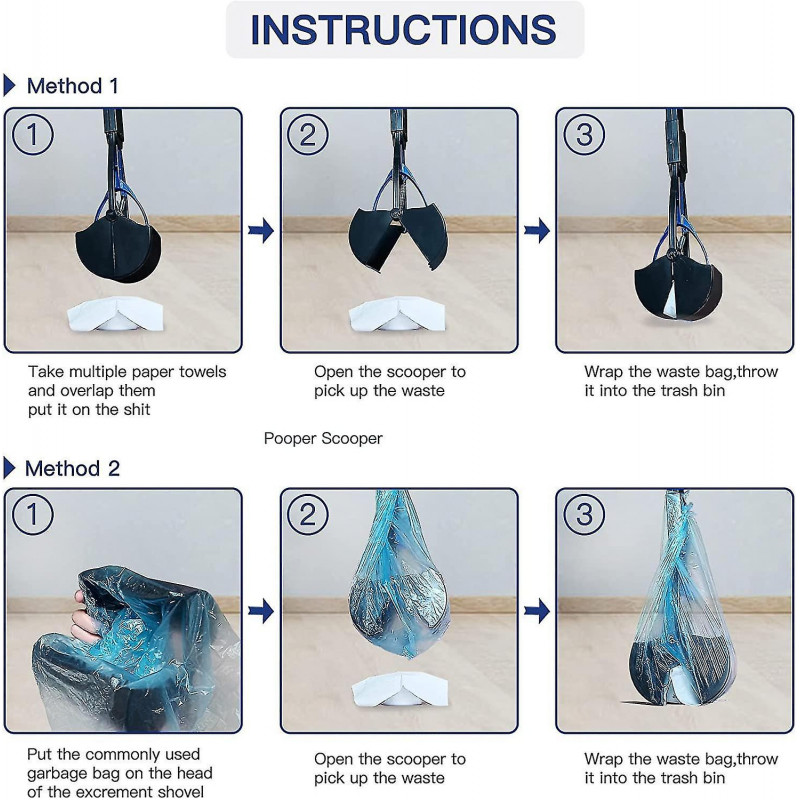 INSTRUCTIONS

Method 1

1

2

3

Take multiple paper towels and overlap them put it on the shit

Open the scooper to pick up the waste

Wrap the waste bag,throw it into the trash bin

Pooper Scooper

Method 2

1

2

3

Put the commonly used garbage bag on the head of the excrement shovel

Open the scooper to pick up the waste

Wrap the waste bag,throw it into the trash bin