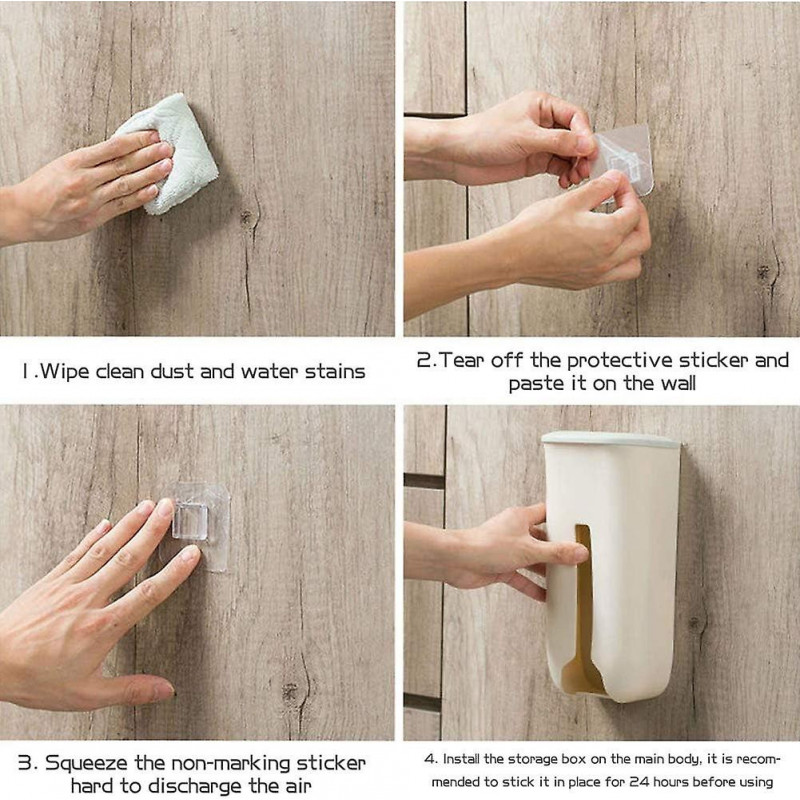 1.Wipe clean dust and water stains

2.Tear off the protective sticker and paste it on the wall

3. Squeeze the non-marking sticker hard to discharge the air

4. Install the storage box on the main body, it is recommended to stick it in place for 24 hours before using