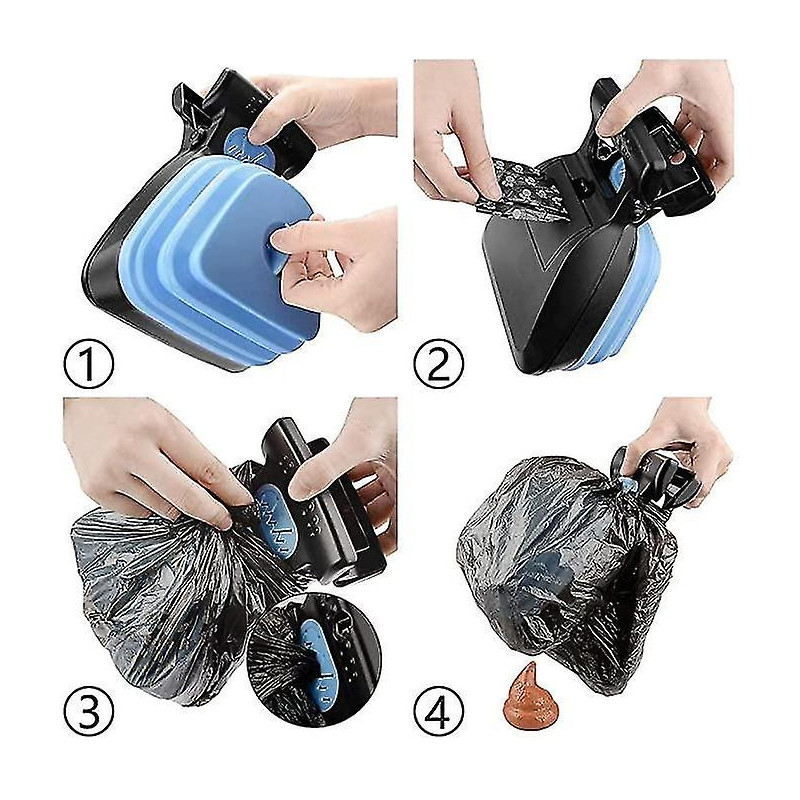 ①
②
③
④