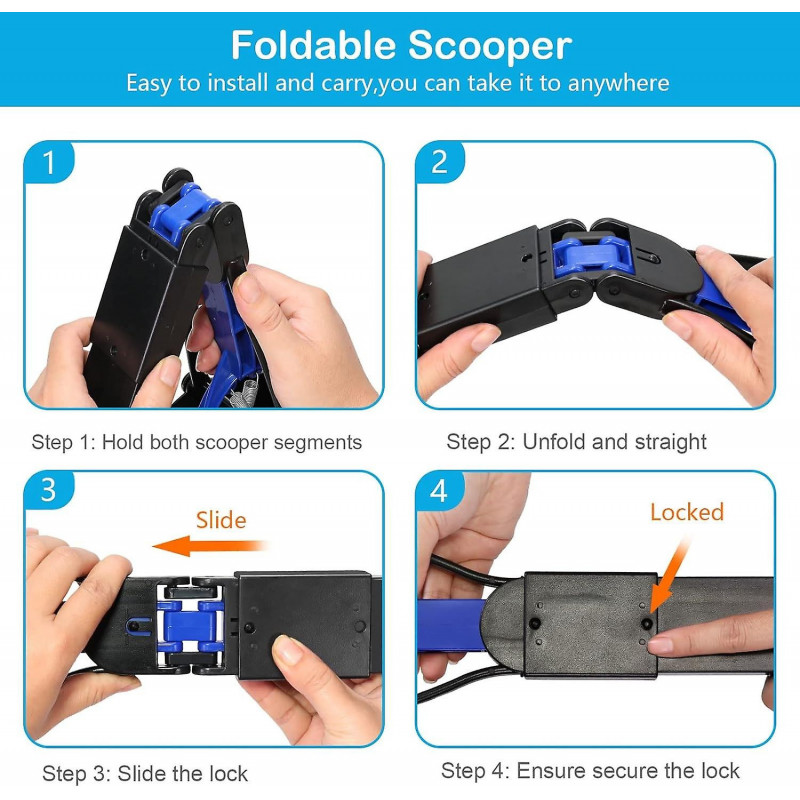 Foldable Scooper
Easy to install and carry,you can take it to anywhere

1

Step 1: Hold both scooper segments

2

Step 2: Unfold and straight

3

Slide

Step 3: Slide the lock

4

Locked

Step 4: Ensure secure the lock