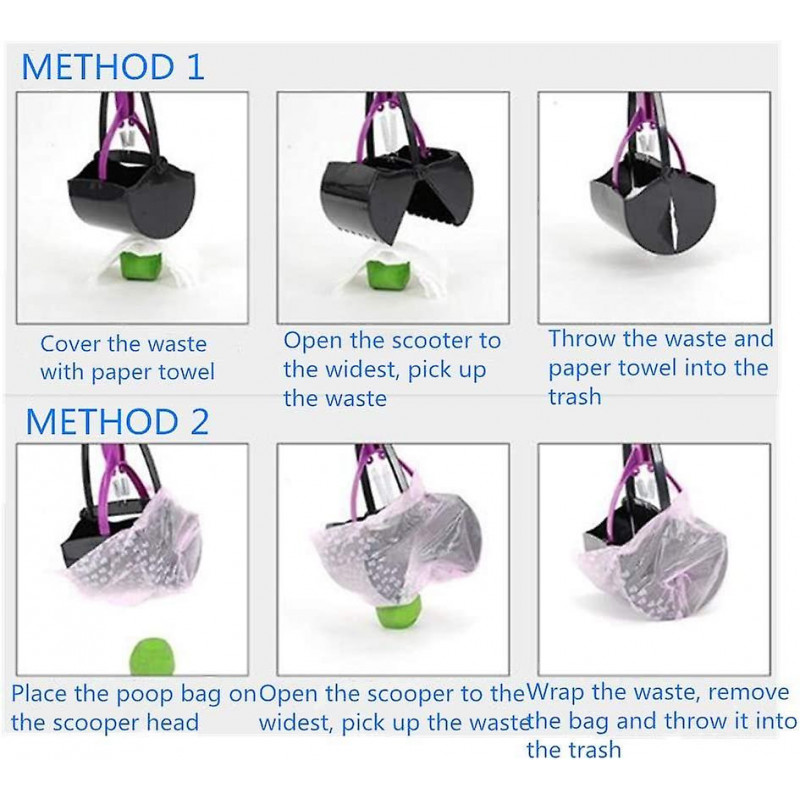 METHOD 1

Cover the waste with paper towel

Open the scooter to the widest, pick up the waste

Throw the waste and paper towel into the trash

METHOD 2

Place the poop bag on the scooper head

Open the scooper to the widest, pick up the waste

Wrap the waste, remove the bag and throw it into the trash