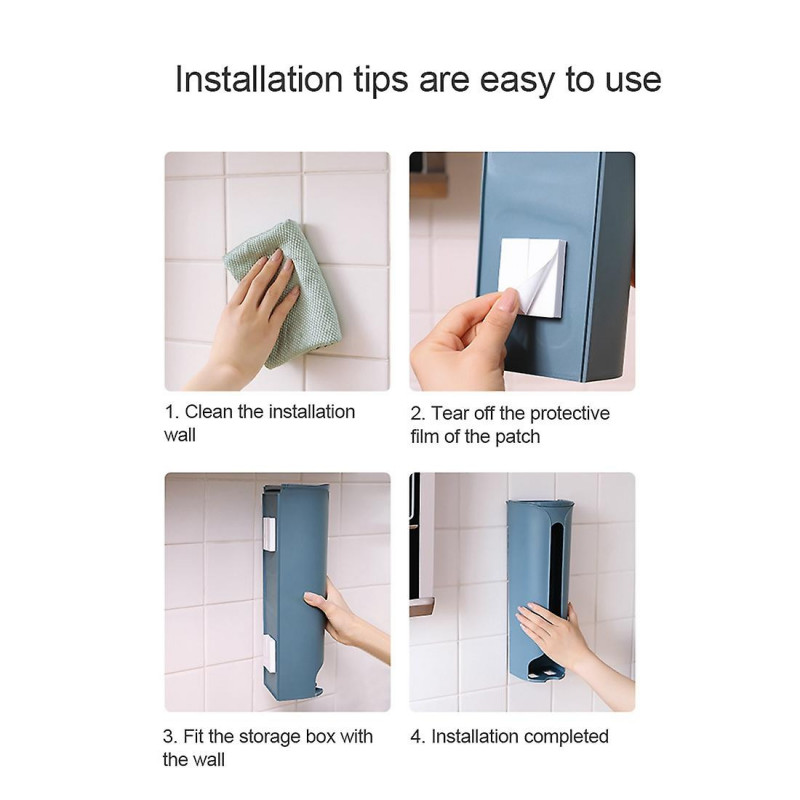 Installation tips are easy to use

1. Clean the installation wall

2. Tear off the protective film of the patch

3. Fit the storage box with the wall

4. Installation completed