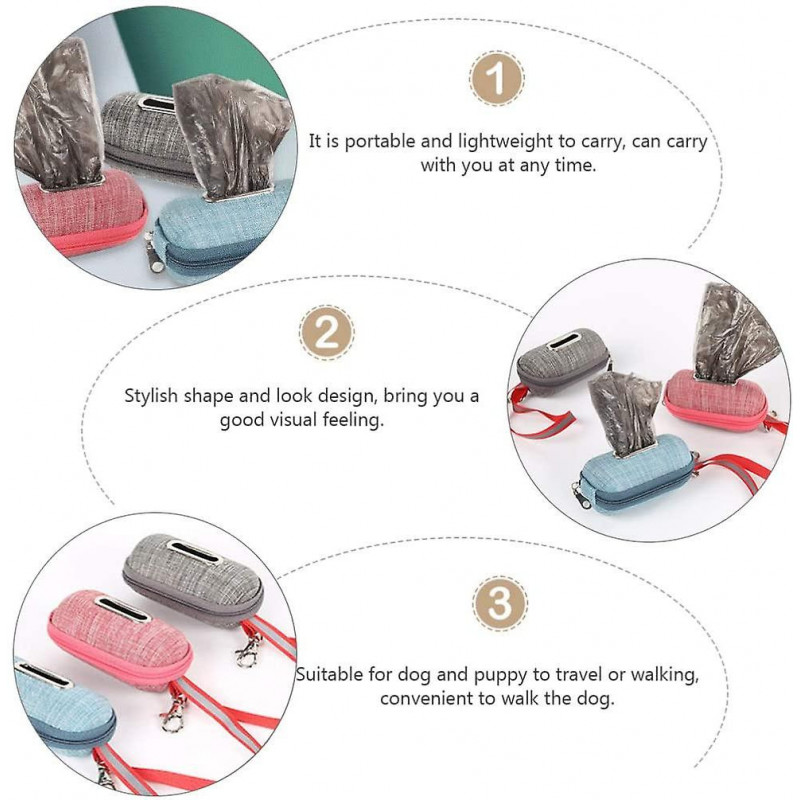 1

It is portable and lightweight to carry, can carry with you at any time.

2

Stylish shape and look design, bring you a good visual feeling.

3

Suitable for dog and puppy to travel or walking, convenient to walk the dog.