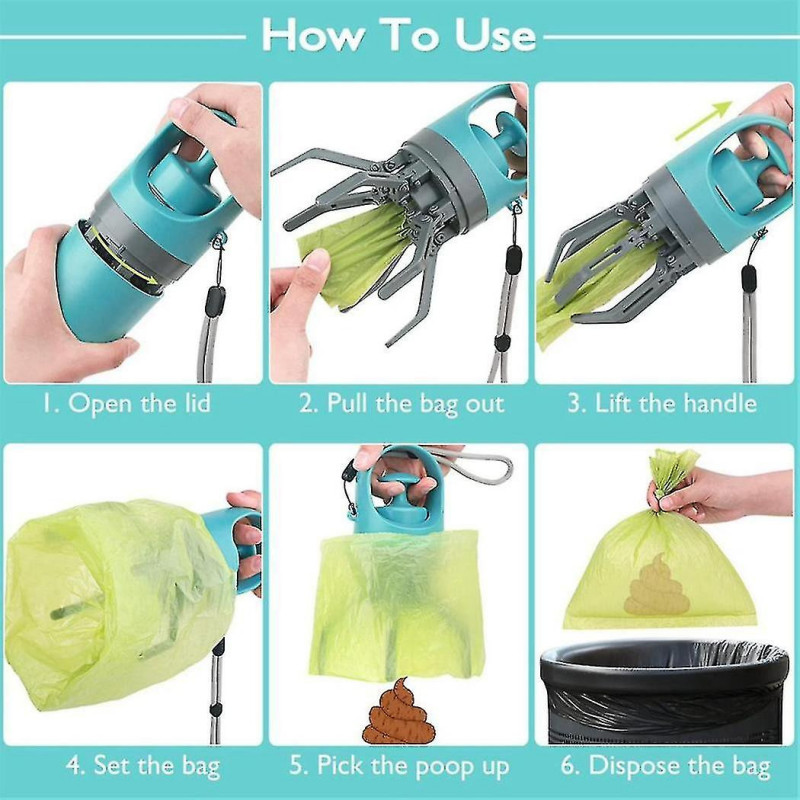 How To Use

1. Open the lid

2. Pull the bag out

3. Lift the handle

4. Set the bag

5. Pick the poop up

6. Dispose the bag