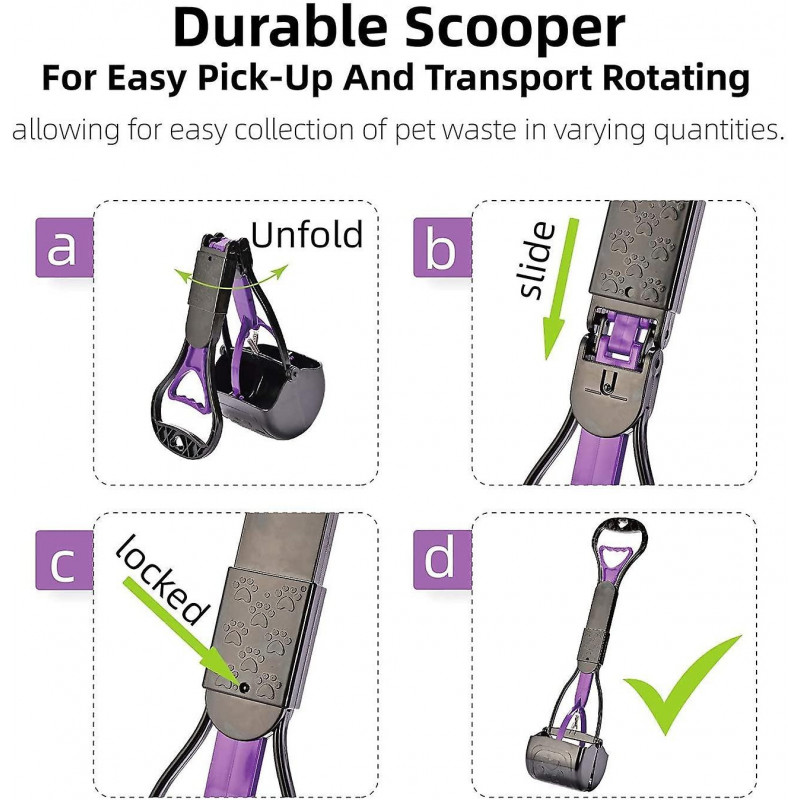 Durable Scooper
For Easy Pick-Up And Transport Rotating
allowing for easy collection of pet waste in varying quantities.

a
Unfold

b
slide

c
locked

d