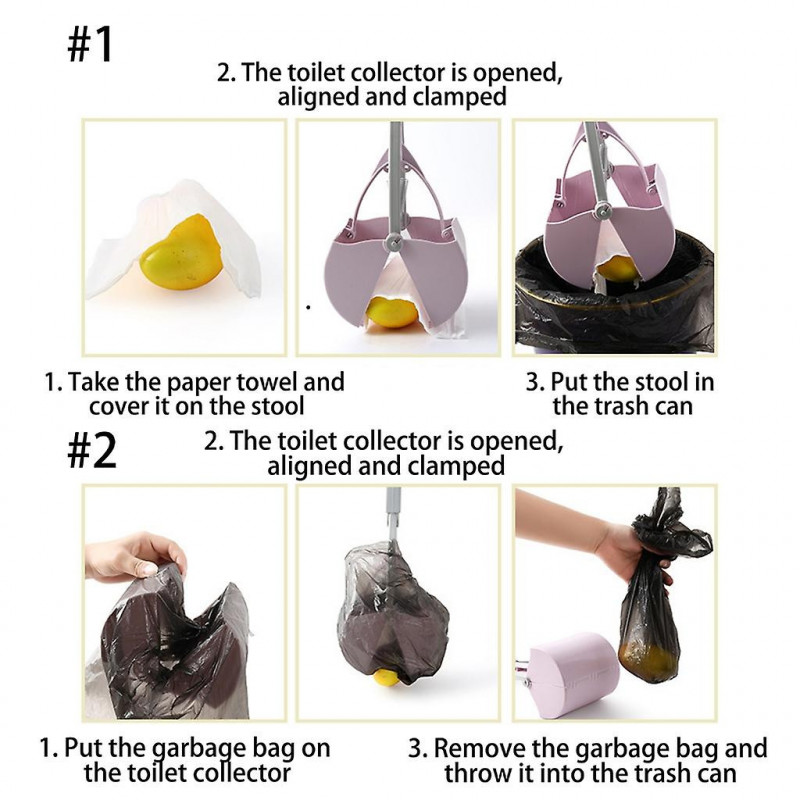 #1

2. The toilet collector is opened, aligned and clamped

1. Take the paper towel and cover it on the stool

3. Put the stool in the trash can

#2

2. The toilet collector is opened, aligned and clamped

1. Put the garbage bag on the toilet collector

3. Remove the garbage bag and throw it into the trash can