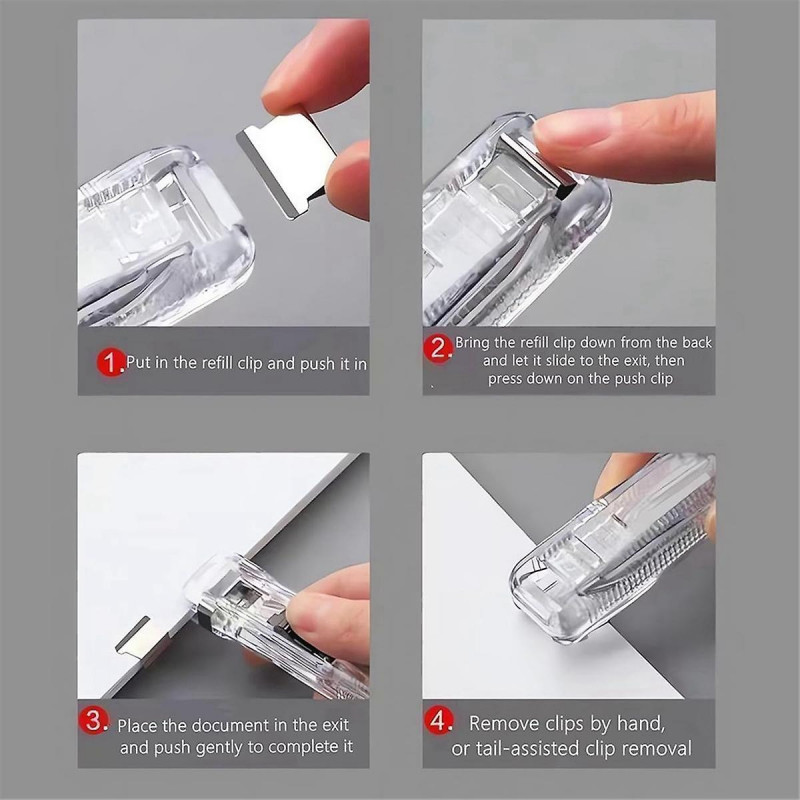 1. Put in the refill clip and push it in

2. Bring the refill clip down from the back and let it slide to the exit, then press down on the push clip

3. Place the document in the exit and push gently to complete it

4. Remove clips by hand, or tail-assisted clip removal