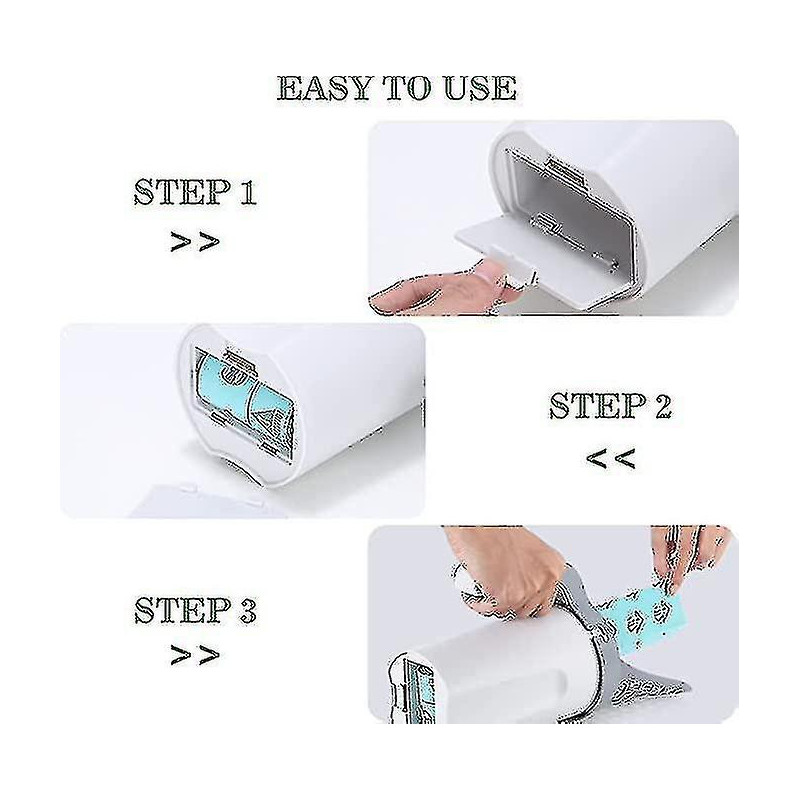 EASY TO USE

STEP 1

>>

STEP 2

<<

STEP 3

>>