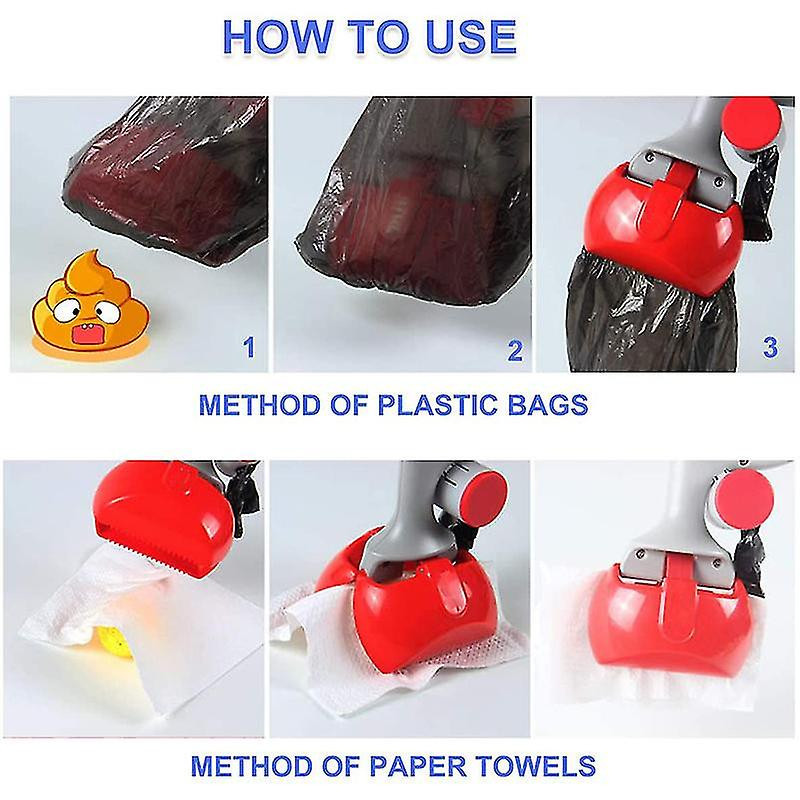 HOW TO USE

1

2

3

METHOD OF PLASTIC BAGS

METHOD OF PAPER TOWELS