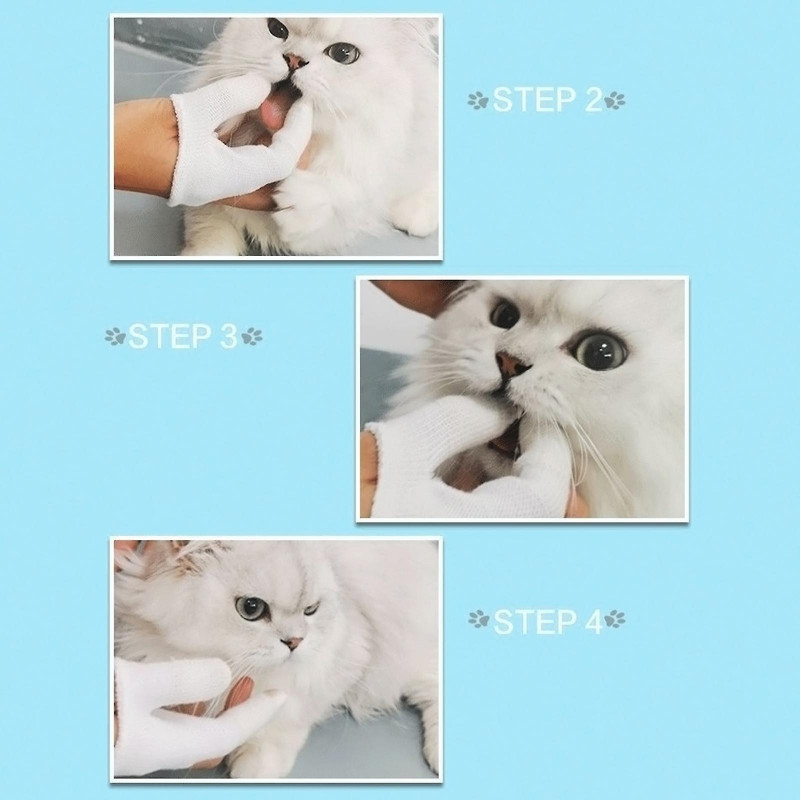 STEP 2

STEP 3

STEP 4