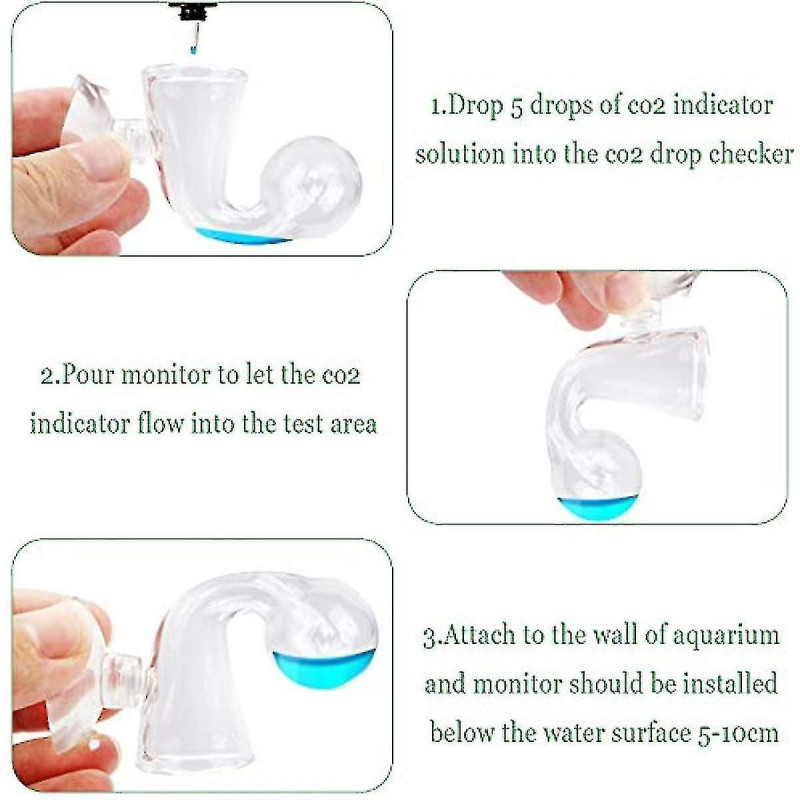 1.Drop 5 drops of co2 indicator solution into the co2 drop checker

2.Pour monitor to let the co2 indicator flow into the test area

3.Attach to the wall of aquarium and monitor should be installed below the water surface 5-10cm