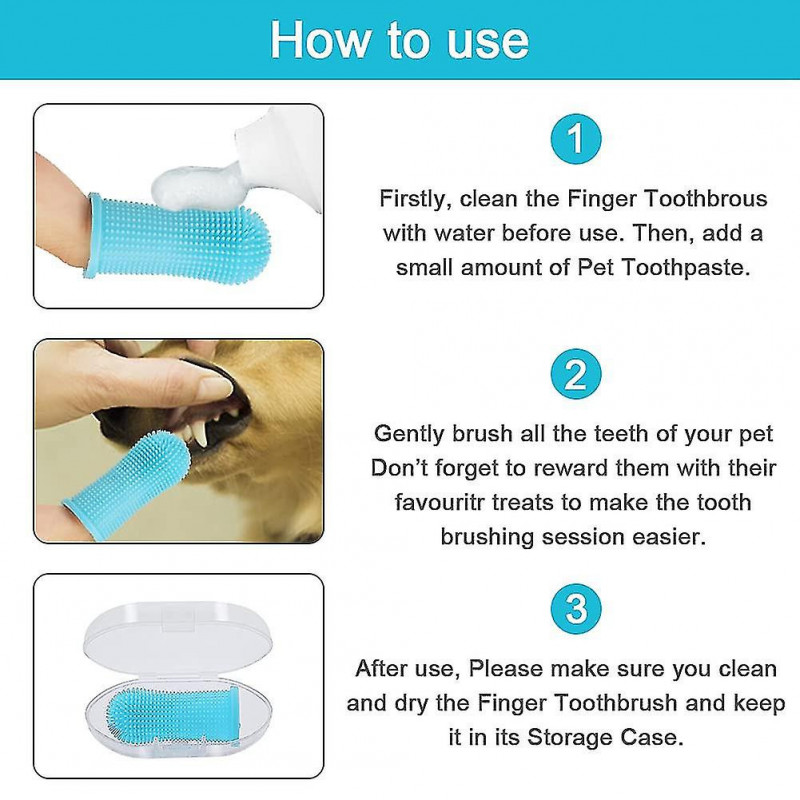 How to use

1

Firstly, clean the Finger Toothbrous with water before use. Then, add a small amount of Pet Toothpaste.

2

Gently brush all the teeth of your pet Don't forget to reward them with their favouritr treats to make the tooth brushing session easier.

3

After use, Please make sure you clean and dry the Finger Toothbrush and keep it in its Storage Case.