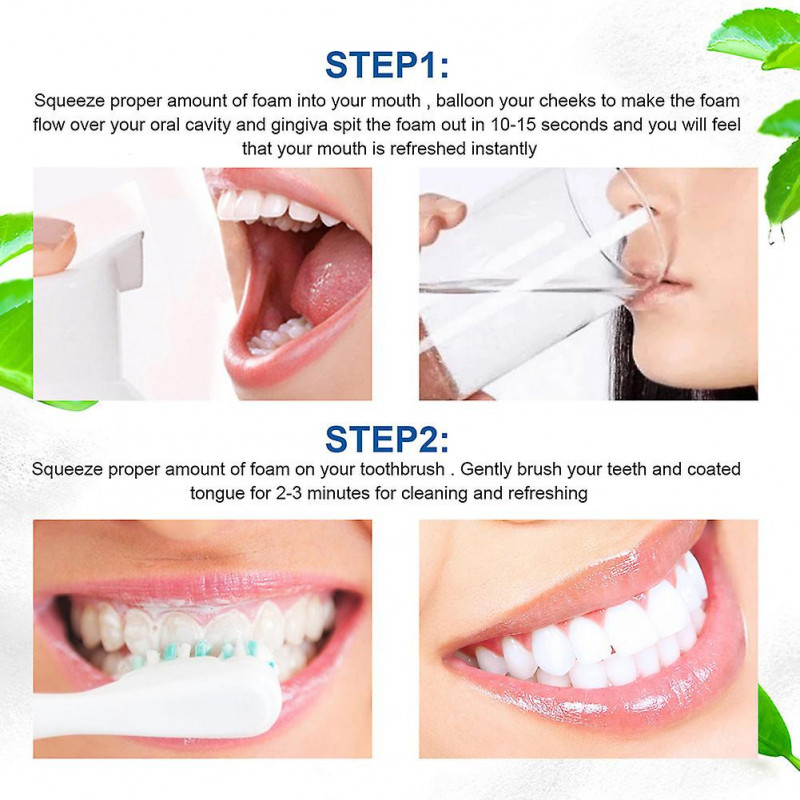 STEP1:

Squeeze proper amount of foam into your mouth , balloon your cheeks to make the foam flow over your oral cavity and gingiva spit the foam out in 10-15 seconds and you will feel that your mouth is refreshed instantly

STEP2:

Squeeze proper amount of foam on your toothbrush . Gently brush your teeth and coated tongue for 2-3 minutes for cleaning and refreshing