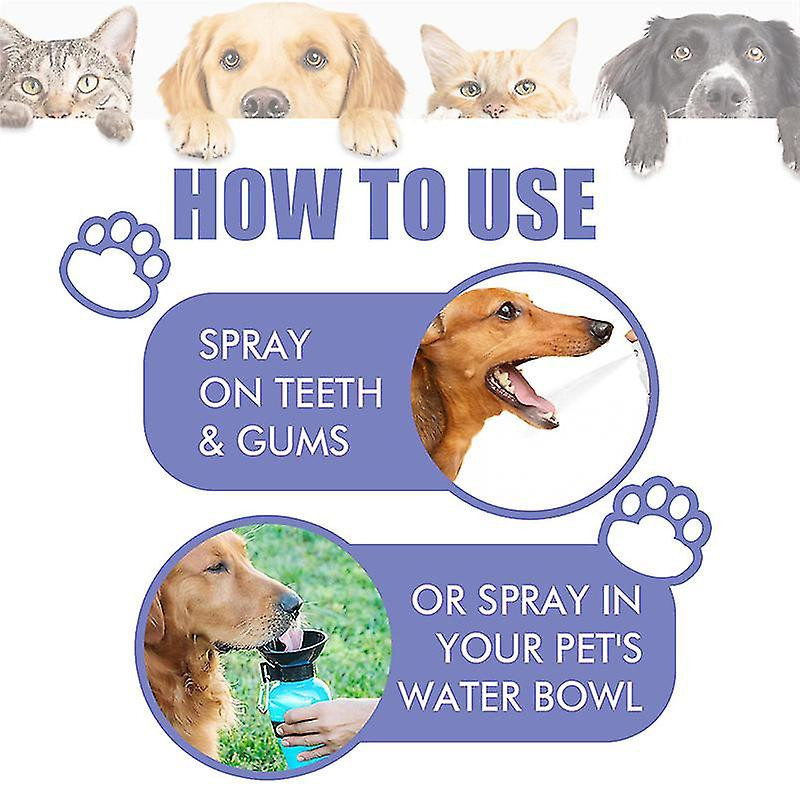 HOW TO USE

SPRAY ON TEETH & GUMS

OR SPRAY IN YOUR PET'S WATER BOWL