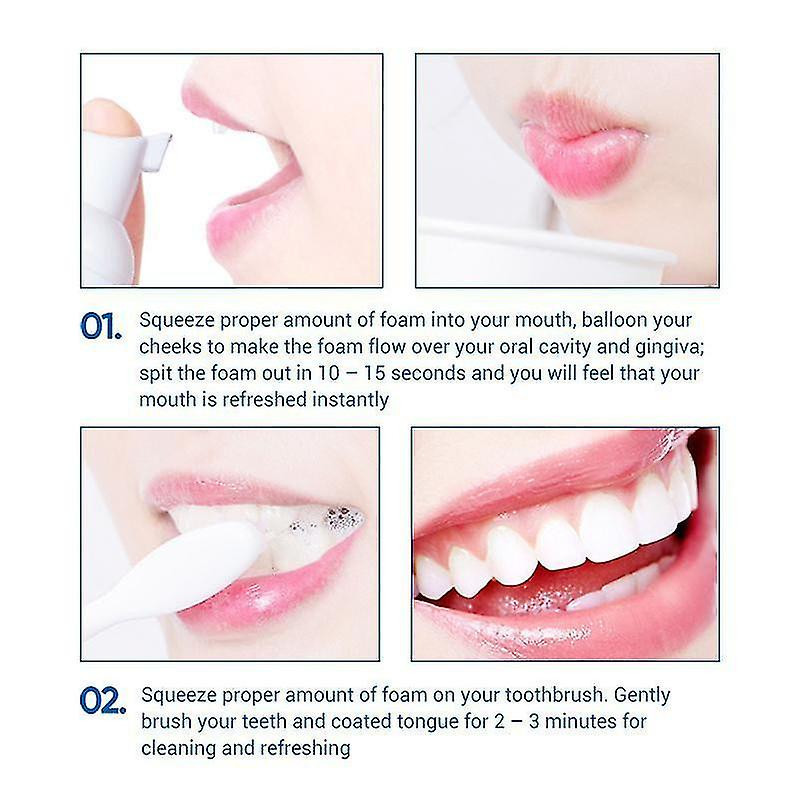 01. Squeeze proper amount of foam into your mouth, balloon your cheeks to make the foam flow over your oral cavity and gingiva; spit the foam out in 10 – 15 seconds and you will feel that your mouth is refreshed instantly

02. Squeeze proper amount of foam on your toothbrush. Gently brush your teeth and coated tongue for 2 – 3 minutes for cleaning and refreshing