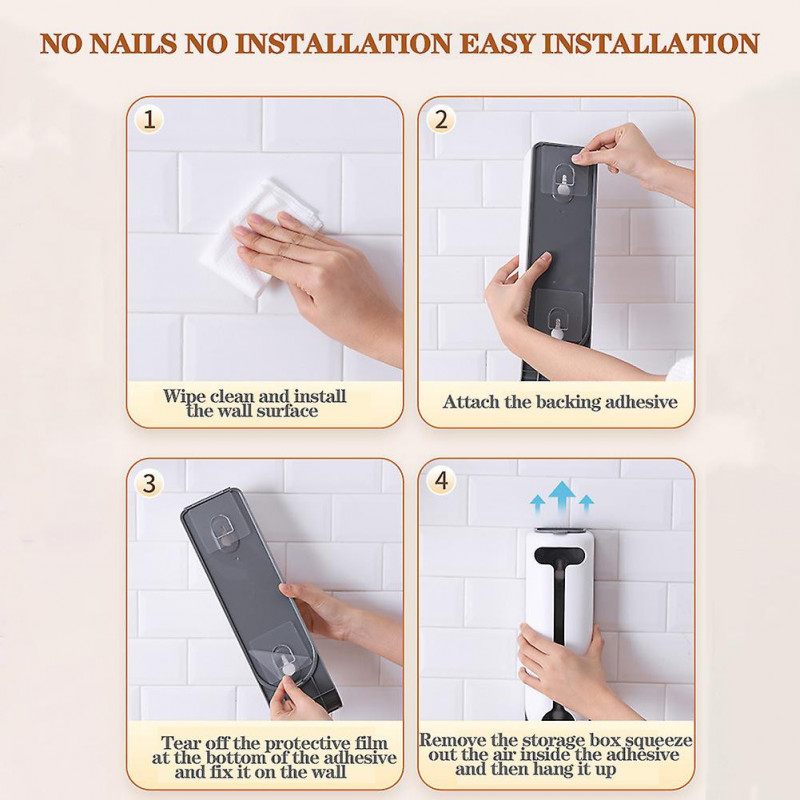 NO NAILS NO INSTALLATION EASY INSTALLATION

1

Wipe clean and install the wall surface

2

Attach the backing adhesive

3

Tear off the protective film at the bottom of the adhesive and fix it on the wall

4

Remove the storage box squeeze out the air inside the adhesive and then hang it up