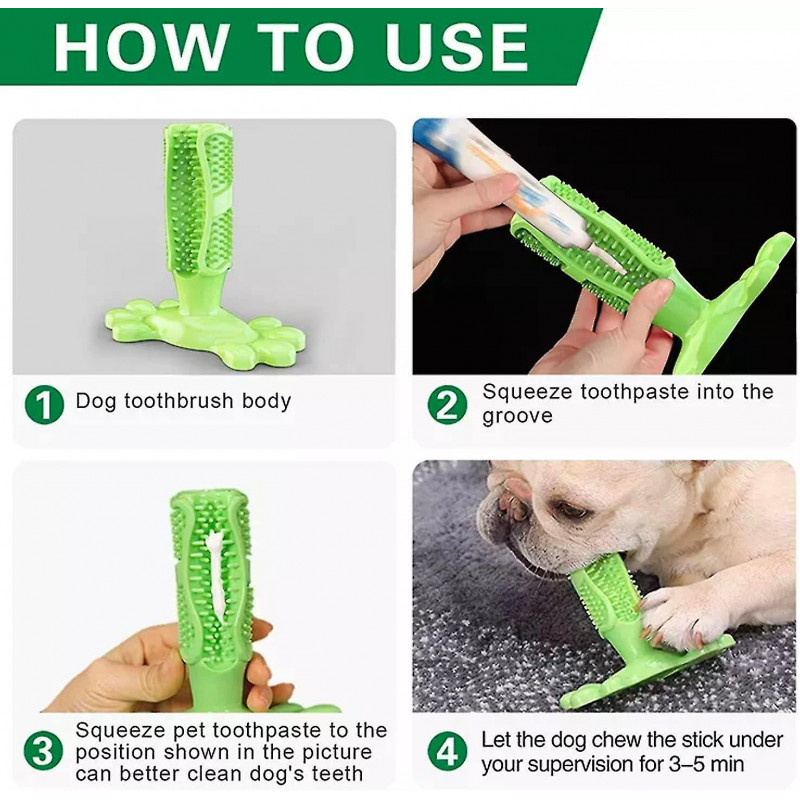 HOW TO USE

1 Dog toothbrush body

2 Squeeze toothpaste into the groove

3 Squeeze pet toothpaste to the position shown in the picture can better clean dog's teeth

4 Let the dog chew the stick under your supervision for 3–5 min