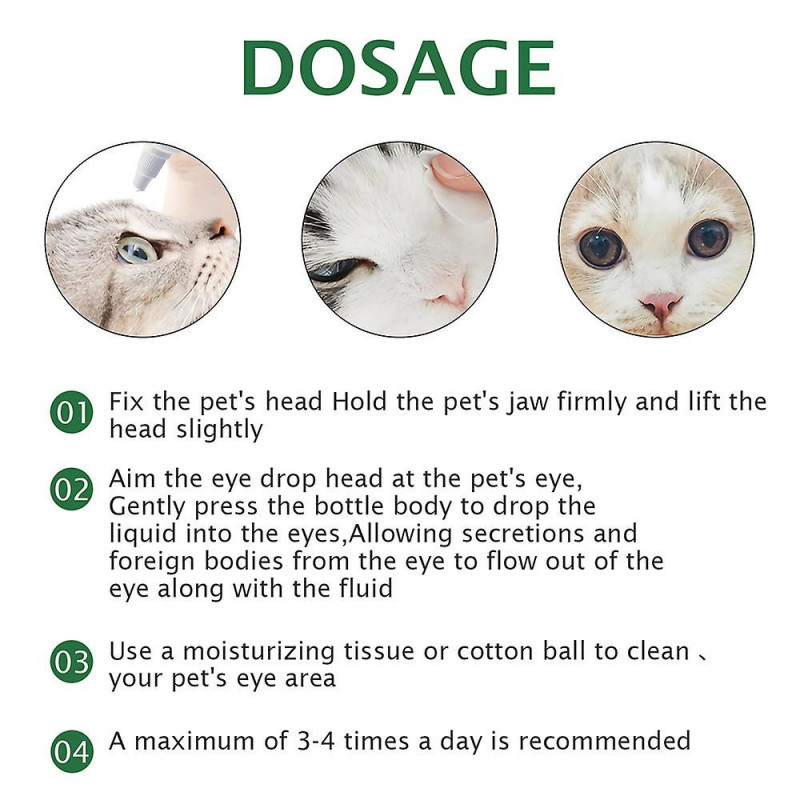 DOSAGE

01 Fix the pet's head Hold the pet's jaw firmly and lift the head slightly

02 Aim the eye drop head at the pet's eye, Gently press the bottle body to drop the liquid into the eyes,Allowing secretions and foreign bodies from the eye to flow out of the eye along with the fluid

03 Use a moisturizing tissue or cotton ball to clean 、 your pet's eye area

04 A maximum of 3-4 times a day is recommended