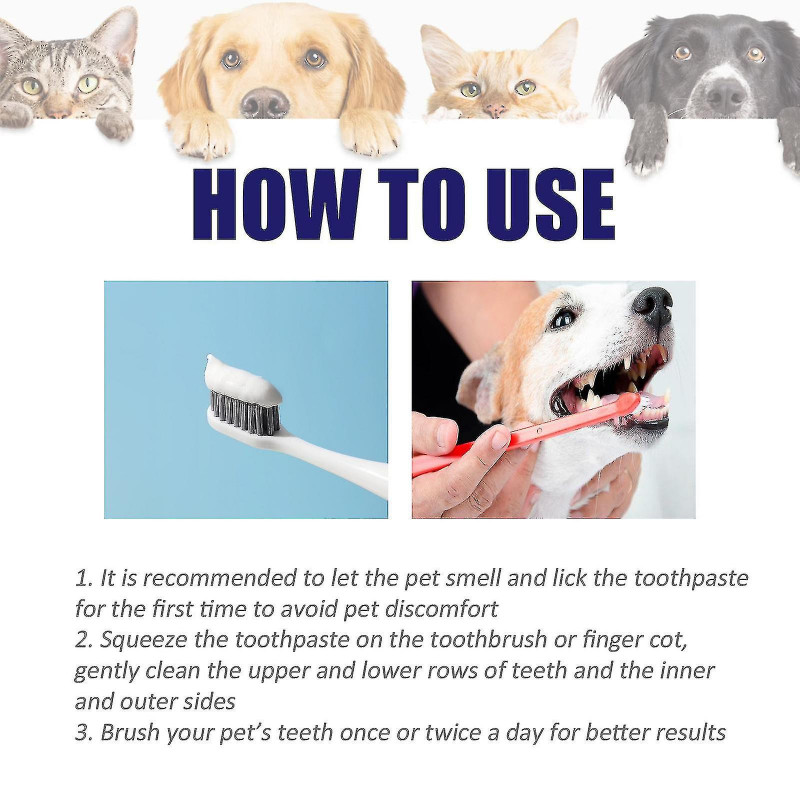 HOW TO USE

1. It is recommended to let the pet smell and lick the toothpaste for the first time to avoid pet discomfort
2. Squeeze the toothpaste on the toothbrush or finger cot, gently clean the upper and lower rows of teeth and the inner and outer sides
3. Brush your pet's teeth once or twice a day for better results