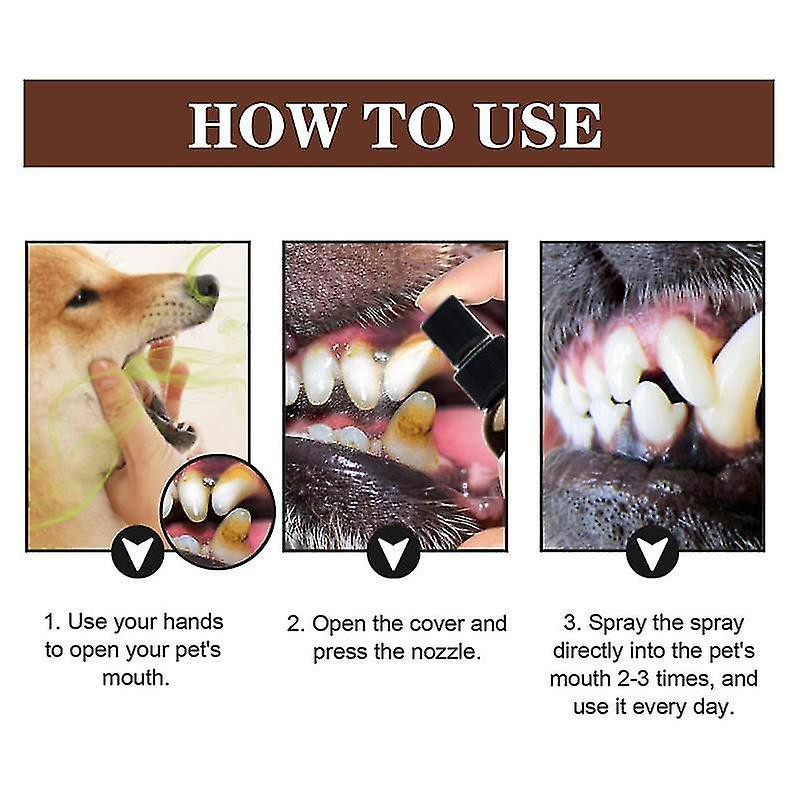 HOW TO USE

1. Use your hands to open your pet's mouth.

2. Open the cover and press the nozzle.

3. Spray the spray directly into the pet's mouth 2-3 times, and use it every day.