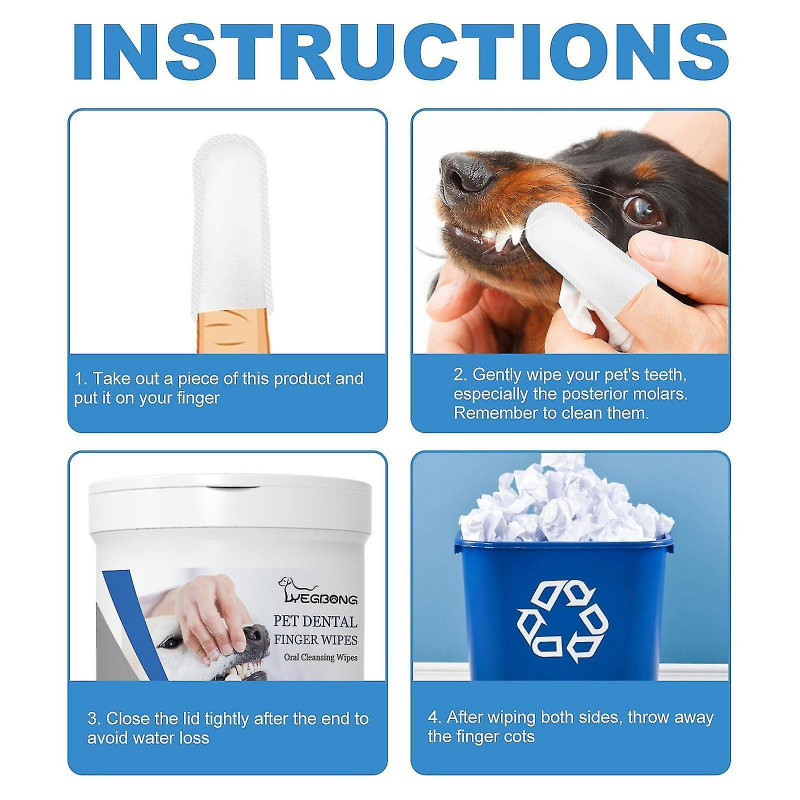 INSTRUCTIONS

1. Take out a piece of this product and put it on your finger

2. Gently wipe your pet's teeth, especially the posterior molars. Remember to clean them.

YEGBONG
PET DENTAL
FINGER WIPES
Oral Cleansing Wipes

3. Close the lid tightly after the end to avoid water loss

4. After wiping both sides, throw away the finger cots