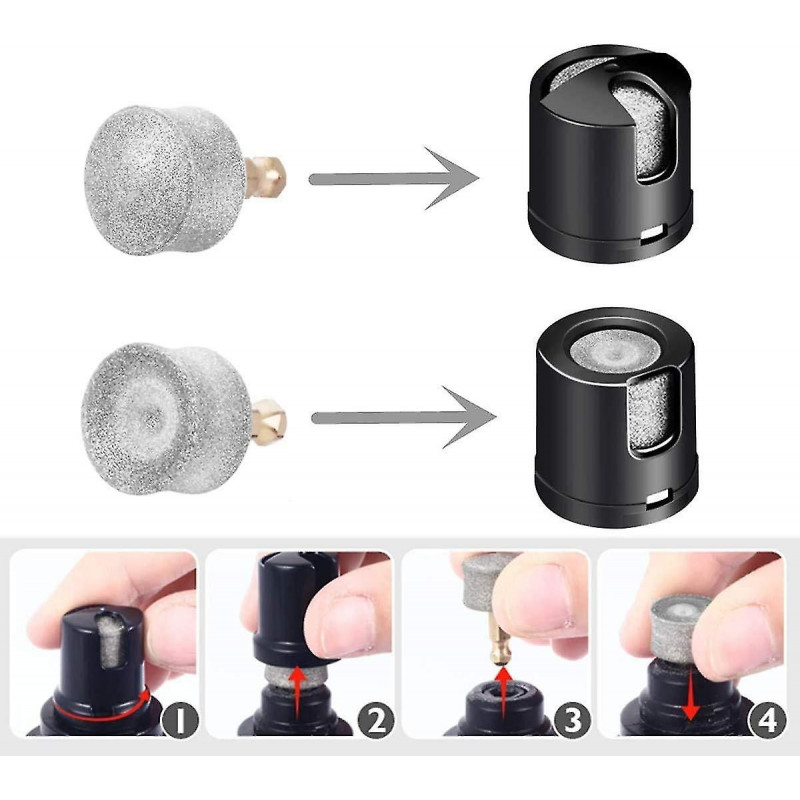 1
2
3
4