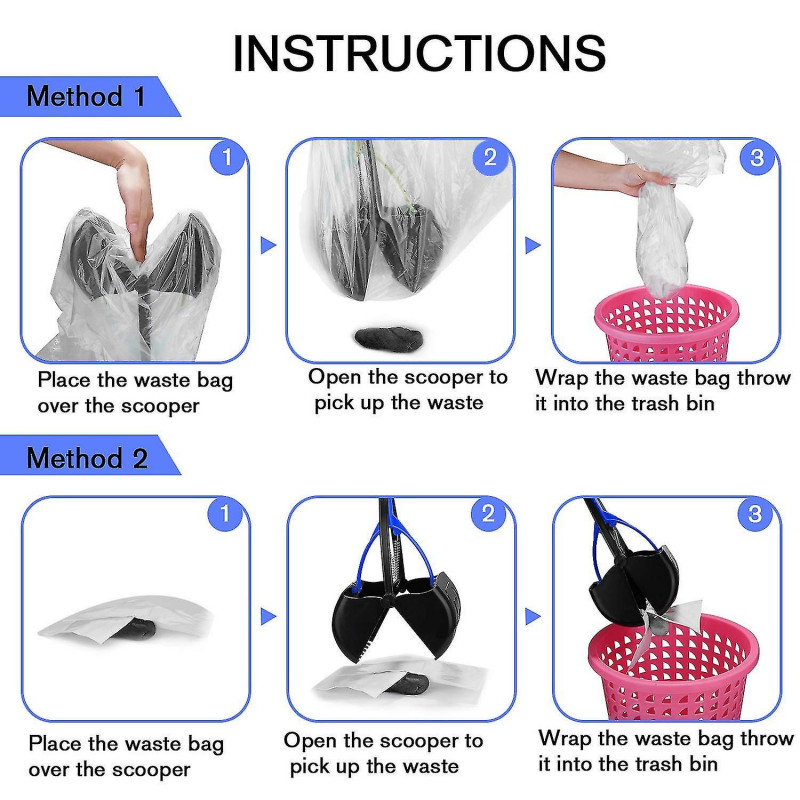 INSTRUCTIONS

Method 1

1

Place the waste bag over the scooper

2

Open the scooper to pick up the waste

3

Wrap the waste bag throw it into the trash bin

Method 2

1

Place the waste bag over the scooper

2

Open the scooper to pick up the waste

3

Wrap the waste bag throw it into the trash bin