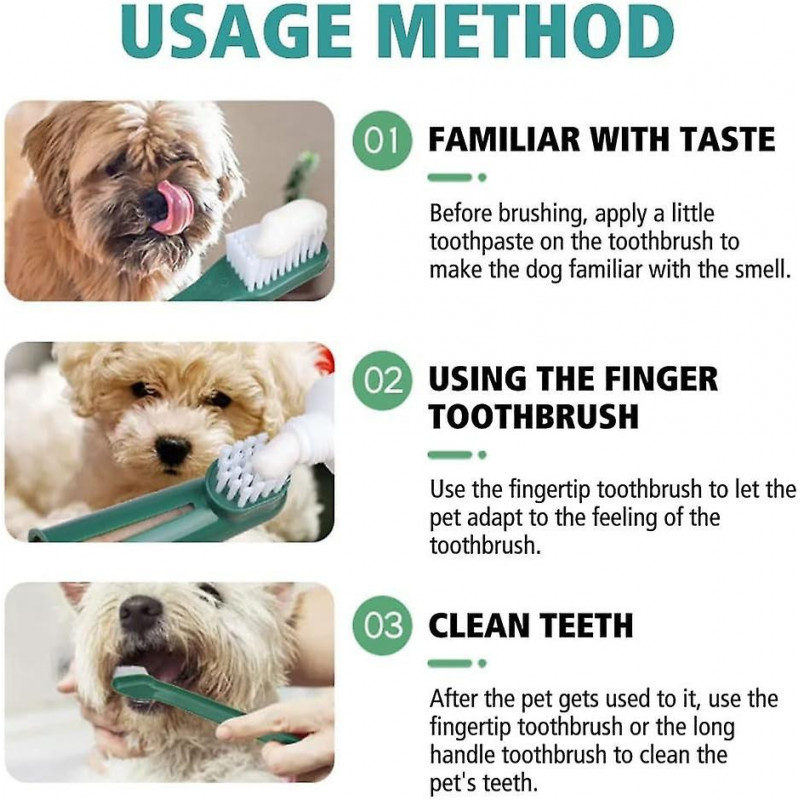 USAGE METHOD

01 FAMILIAR WITH TASTE

Before brushing, apply a little toothpaste on the toothbrush to make the dog familiar with the smell.

02 USING THE FINGER TOOTHBRUSH

Use the fingertip toothbrush to let the pet adapt to the feeling of the toothbrush.

03 CLEAN TEETH

After the pet gets used to it, use the fingertip toothbrush or the long handle toothbrush to clean the pet's teeth.