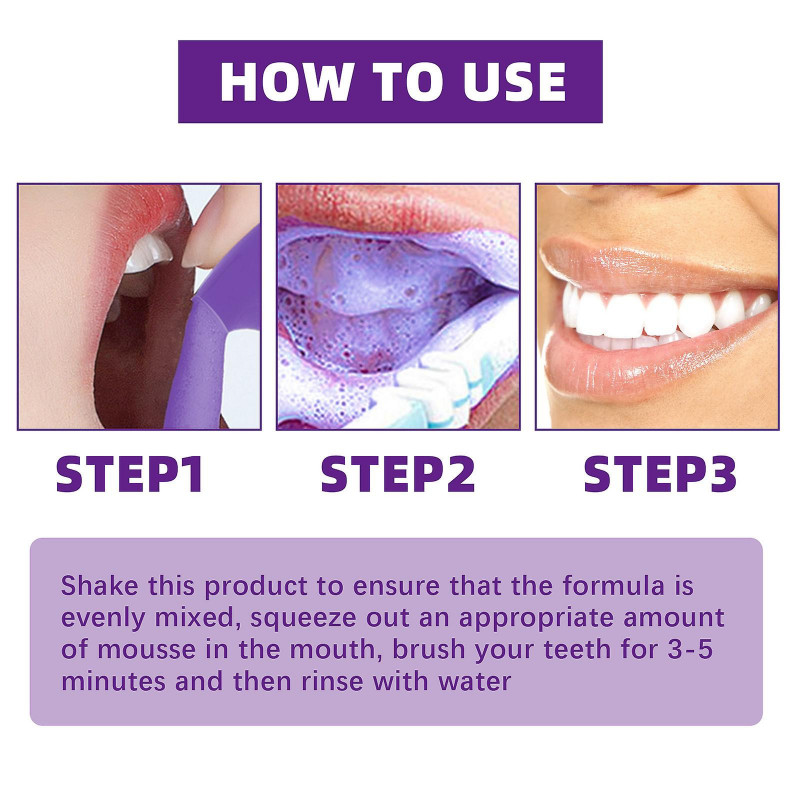 HOW TO USE

STEP1

STEP2

STEP3

Shake this product to ensure that the formula is evenly mixed, squeeze out an appropriate amount of mousse in the mouth, brush your teeth for 3-5 minutes and then rinse with water