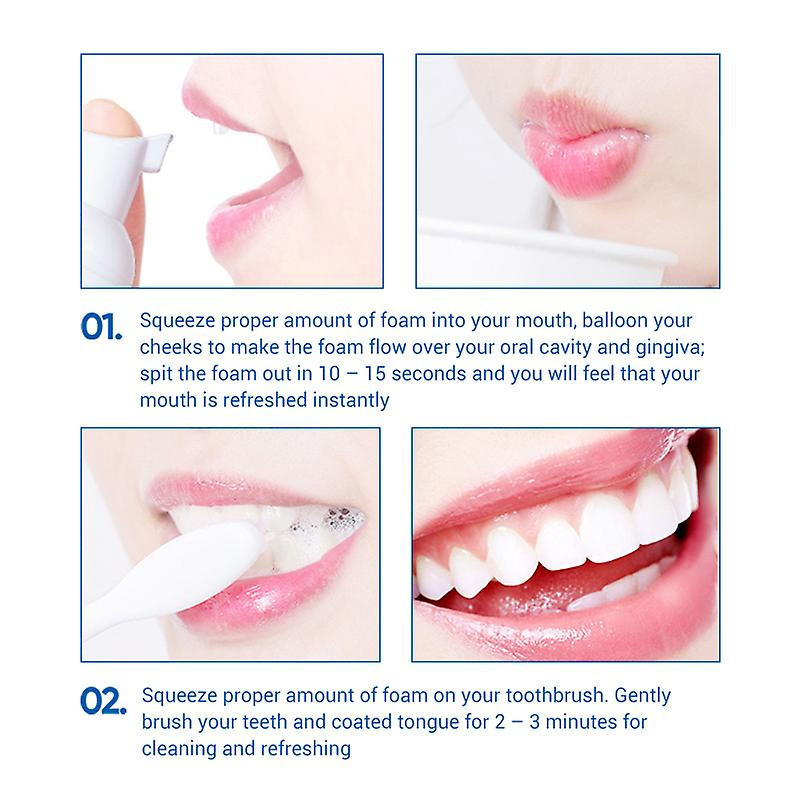 01. Squeeze proper amount of foam into your mouth, balloon your cheeks to make the foam flow over your oral cavity and gingiva; spit the foam out in 10 – 15 seconds and you will feel that your mouth is refreshed instantly

02. Squeeze proper amount of foam on your toothbrush. Gently brush your teeth and coated tongue for 2 – 3 minutes for cleaning and refreshing