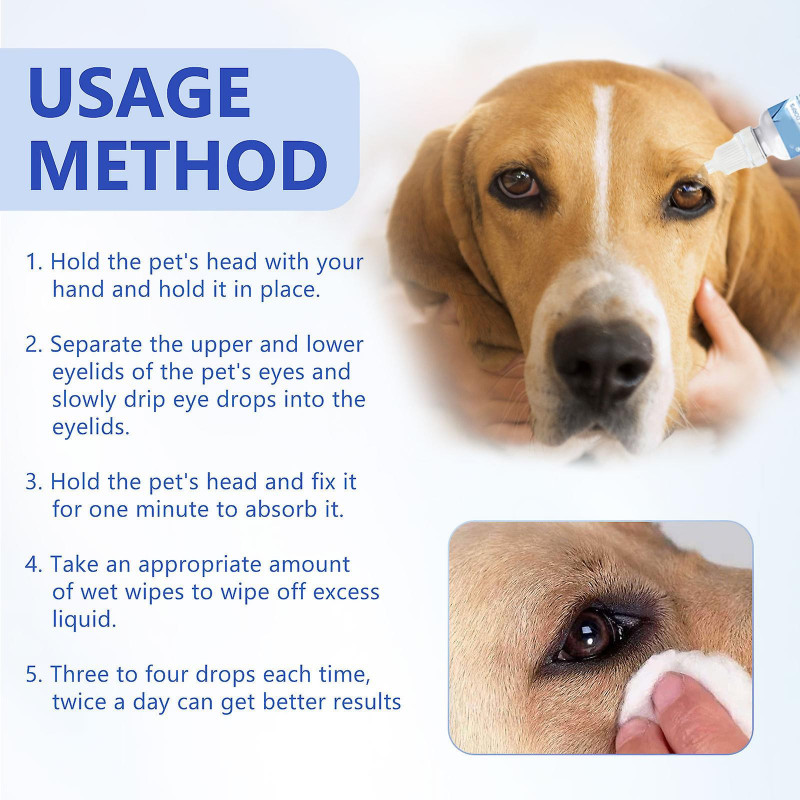 USAGE METHOD

1. Hold the pet's head with your hand and hold it in place.

2. Separate the upper and lower eyelids of the pet's eyes and slowly drip eye drops into the eyelids.

3. Hold the pet's head and fix it for one minute to absorb it.

4. Take an appropriate amount of wet wipes to wipe off excess liquid.

5. Three to four drops each time, twice a day can get better results