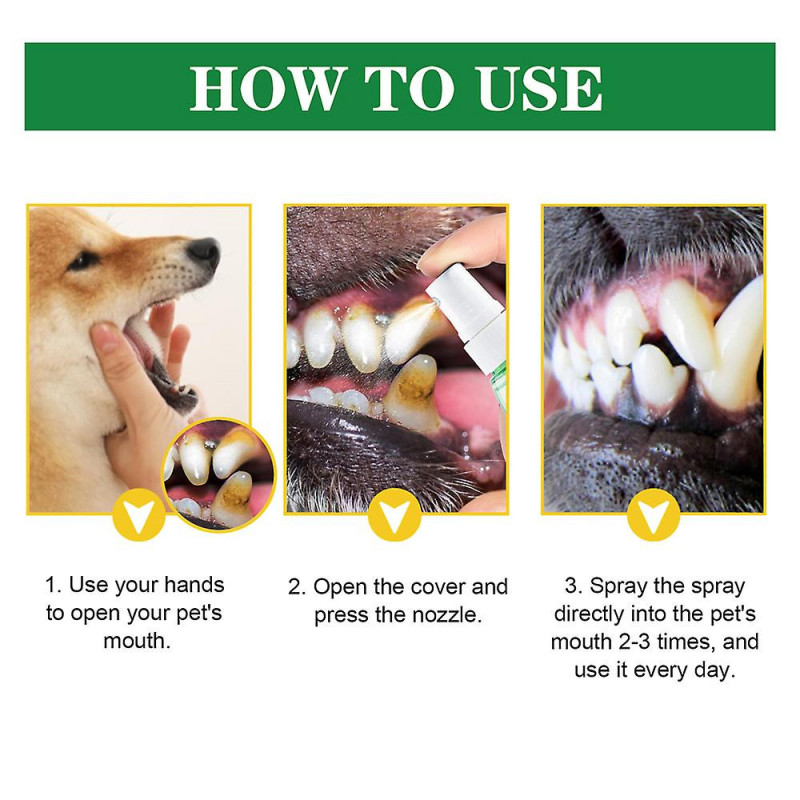 HOW TO USE

1. Use your hands to open your pet's mouth.

2. Open the cover and press the nozzle.

3. Spray the spray directly into the pet's mouth 2-3 times, and use it every day.