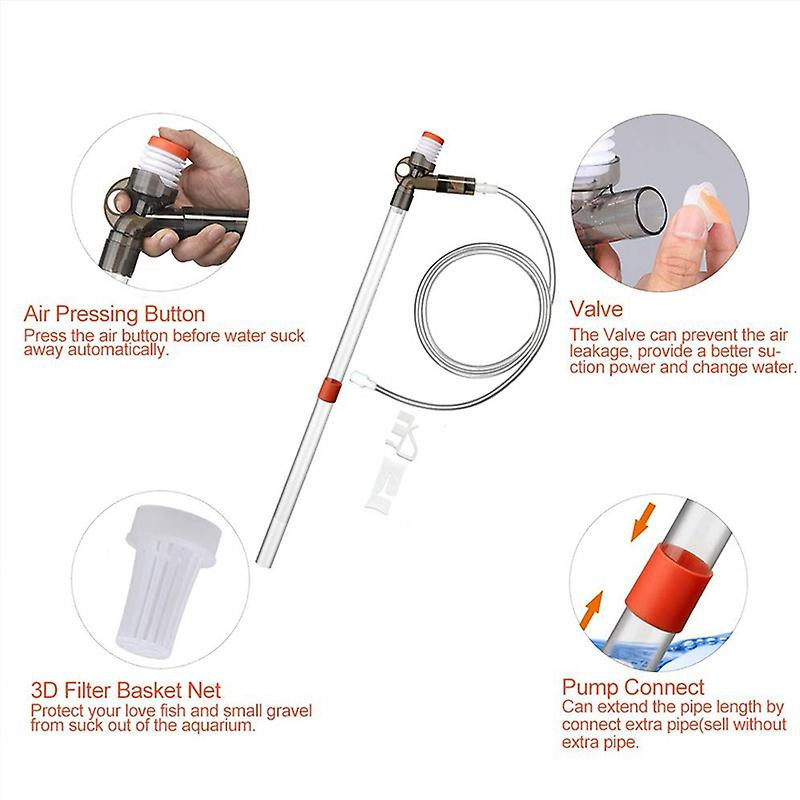 Air Pressing Button
Press the air button before water suck away automatically.

Valve
The Valve can prevent the air leakage, provide a better suction power and change water.

3D Filter Basket Net
Protect your love fish and small gravel from suck out of the aquarium.

Pump Connect
Can extend the pipe length by connect extra pipe(sell without extra pipe.