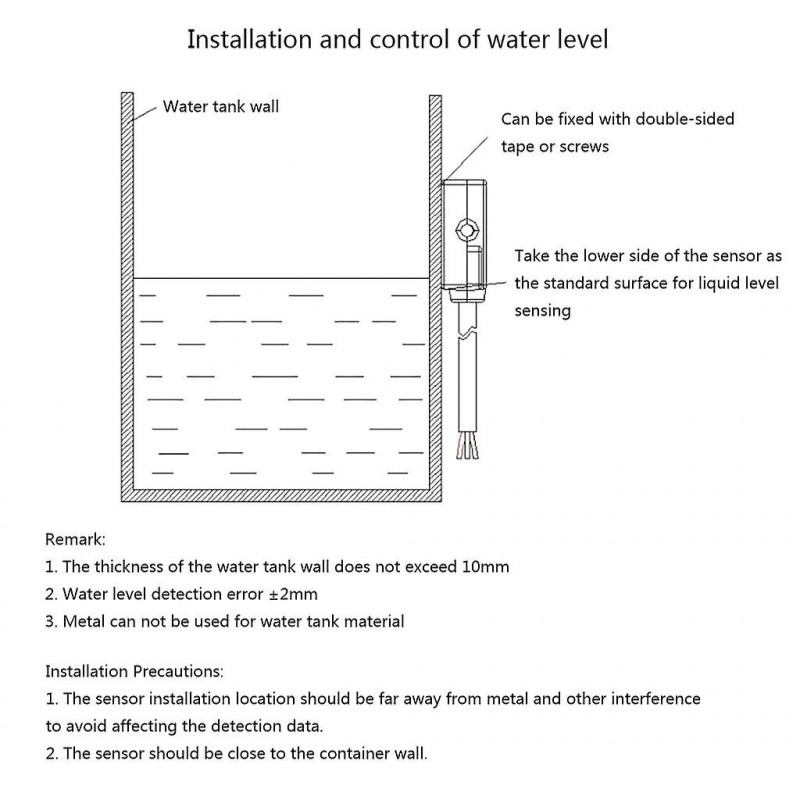 Installation and control of water level

Water tank wall

Can be fixed with double-sided tape or screws

Take the lower side of the sensor as the standard surface for liquid level sensing

Remark:
1. The thickness of the water tank wall does not exceed 10mm
2. Water level detection error ±2mm
3. Metal can not be used for water tank material

Installation Precautions:
1. The sensor installation location should be far away from metal and other interference to avoid affecting the detection data.
2. The sensor should be close to the container wall.