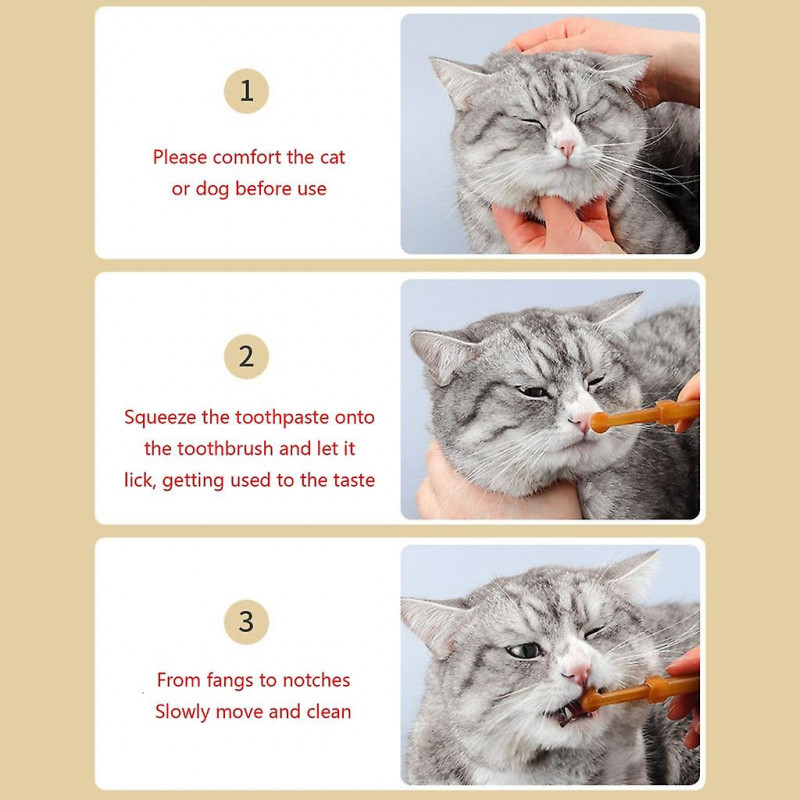 1

Please comfort the cat or dog before use

2

Squeeze the toothpaste onto the toothbrush and let it lick, getting used to the taste

3

From fangs to notches Slowly move and clean