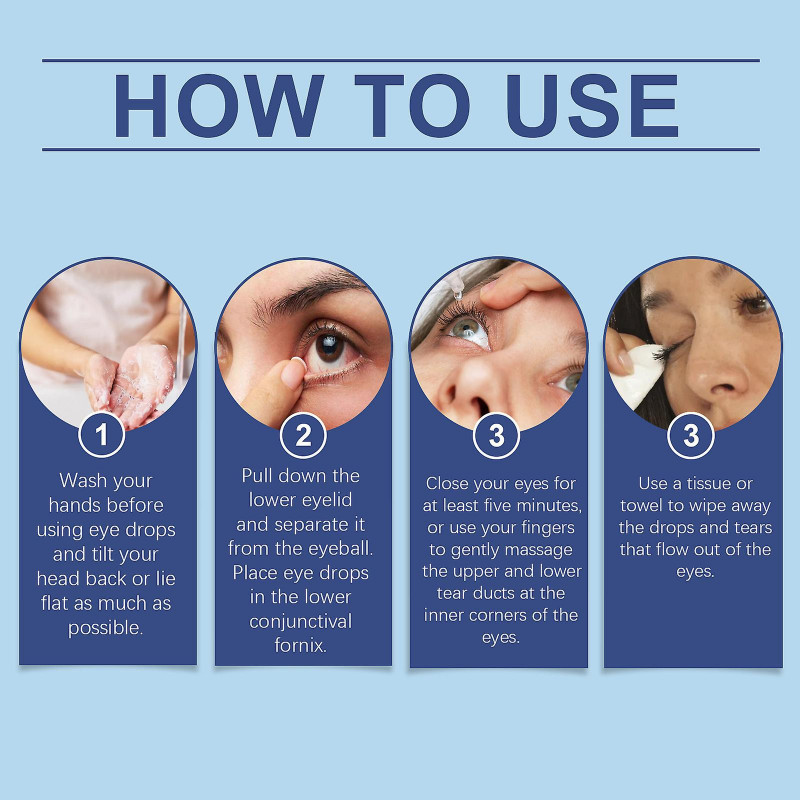 HOW TO USE

1

Wash your hands before using eye drops and tilt your head back or lie flat as much as possible.

2

Pull down the lower eyelid and separate it from the eyeball. Place eye drops in the lower conjunctival fornix.

3

Close your eyes for at least five minutes, or use your fingers to gently massage the upper and lower tear ducts at the inner corners of the eyes.

3

Use a tissue or towel to wipe away the drops and tears that flow out of the eyes.