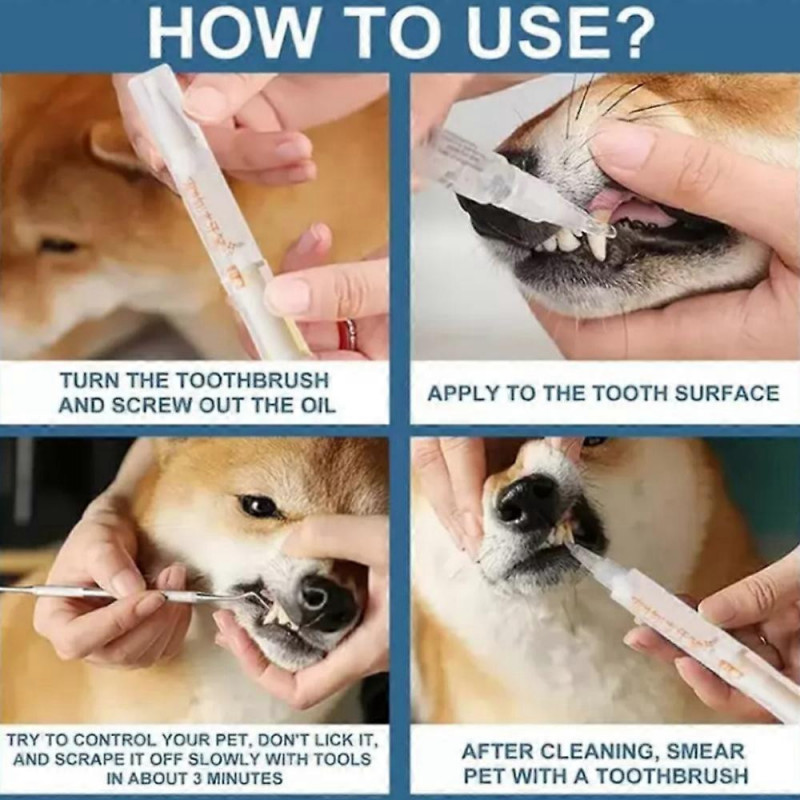 HOW TO USE?

TURN THE TOOTHBRUSH AND SCREW OUT THE OIL

APPLY TO THE TOOTH SURFACE

TRY TO CONTROL YOUR PET, DON'T LICK IT, AND SCRAPE IT OFF SLOWLY WITH TOOLS IN ABOUT 3 MINUTES

AFTER CLEANING, SMEAR PET WITH A TOOTHBRUSH