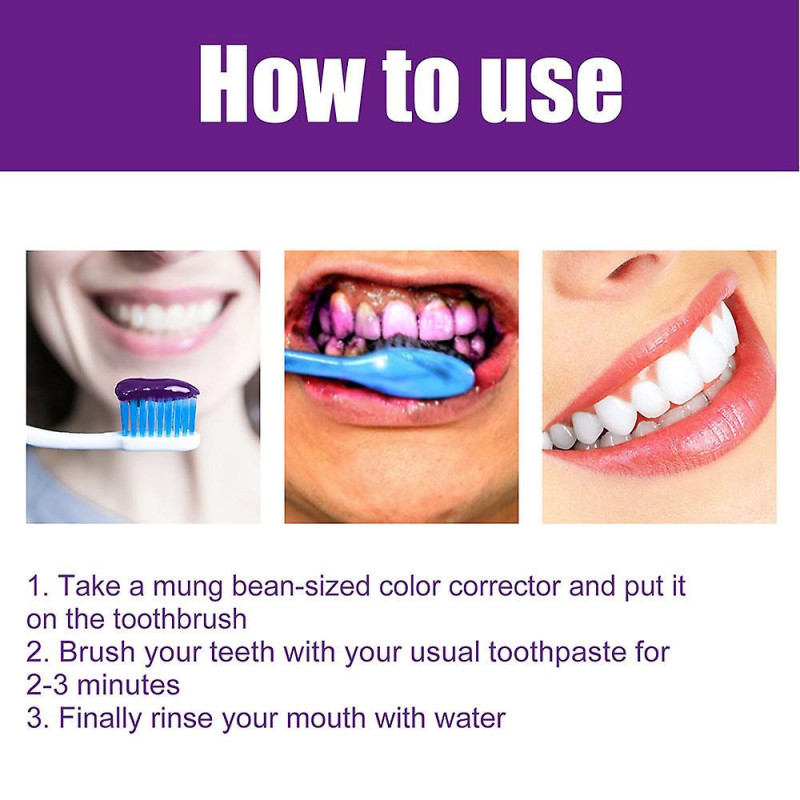 How to use

1. Take a mung bean-sized color corrector and put it on the toothbrush
2. Brush your teeth with your usual toothpaste for 2-3 minutes
3. Finally rinse your mouth with water