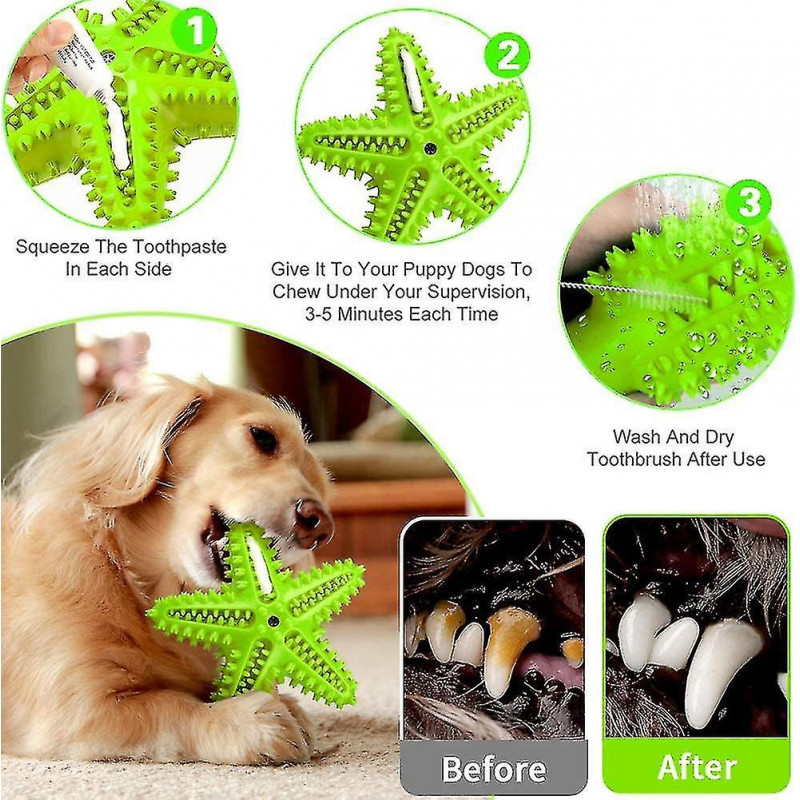 1

Squeeze The Toothpaste In Each Side

2

Give It To Your Puppy Dogs To Chew Under Your Supervision, 3-5 Minutes Each Time

3

Wash And Dry Toothbrush After Use

Before

After