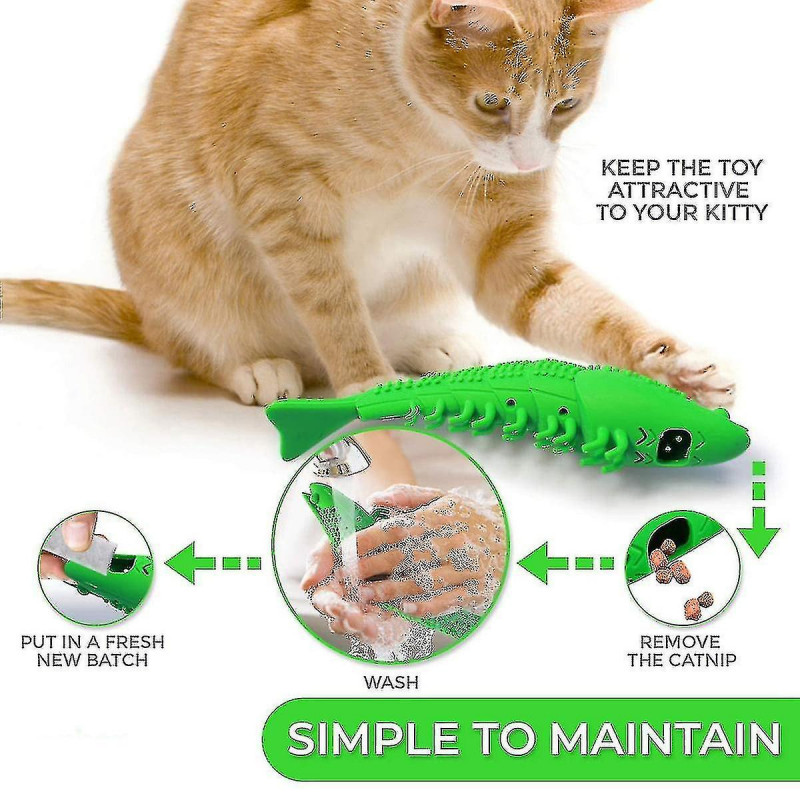 KEEP THE TOY ATTRACTIVE TO YOUR KITTY

PUT IN A FRESH NEW BATCH

WASH

REMOVE THE CATNIP

SIMPLE TO MAINTAIN