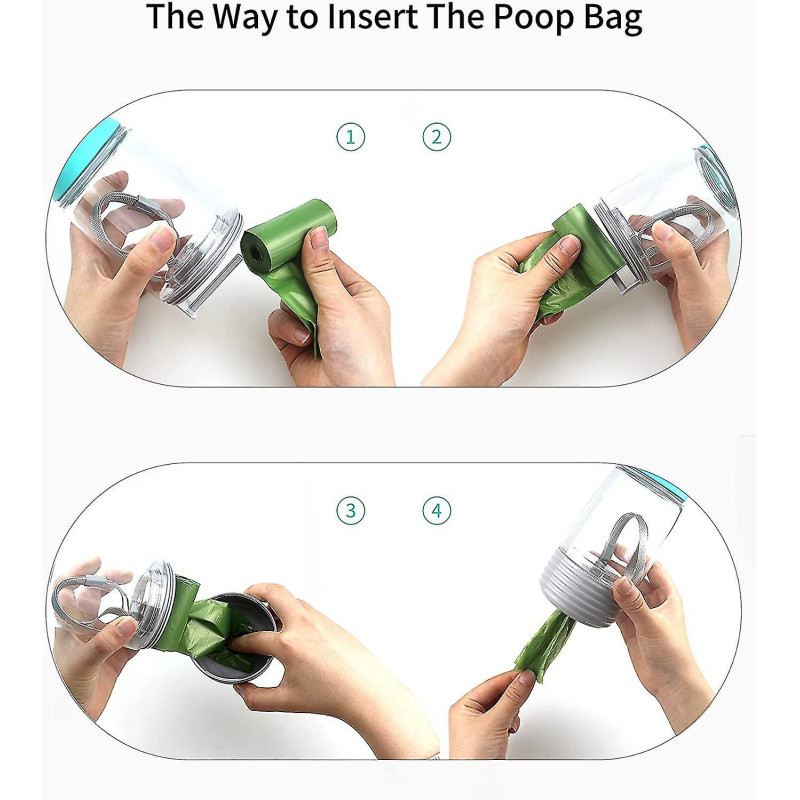 The Way to Insert The Poop Bag

①

②

③

④