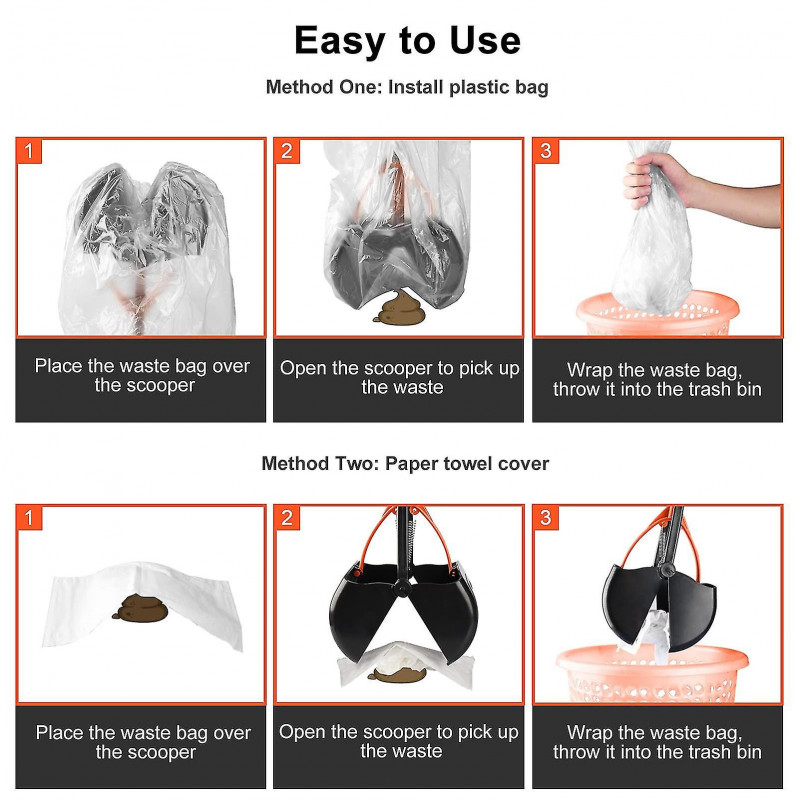 Easy to Use

Method One: Install plastic bag

1

Place the waste bag over the scooper

2

Open the scooper to pick up the waste

3

Wrap the waste bag, throw it into the trash bin

Method Two: Paper towel cover

1

Place the waste bag over the scooper

2

Open the scooper to pick up the waste

3

Wrap the waste bag, throw it into the trash bin