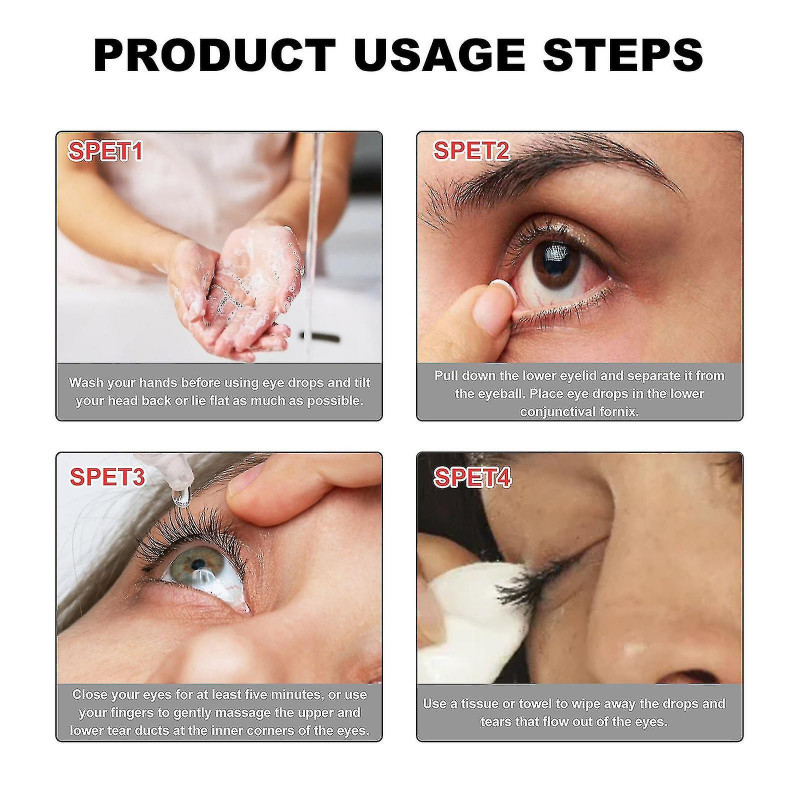 PRODUCT USAGE STEPS

SPET1

Wash your hands before using eye drops and tilt your head back or lie flat as much as possible.

SPET2

Pull down the lower eyelid and separate it from the eyeball. Place eye drops in the lower conjunctival fornix.

SPET3

Close your eyes for at least five minutes, or use your fingers to gently massage the upper and lower tear ducts at the inner corners of the eyes.

SPET4

Use a tissue or towel to wipe away the drops and tears that flow out of the eyes.