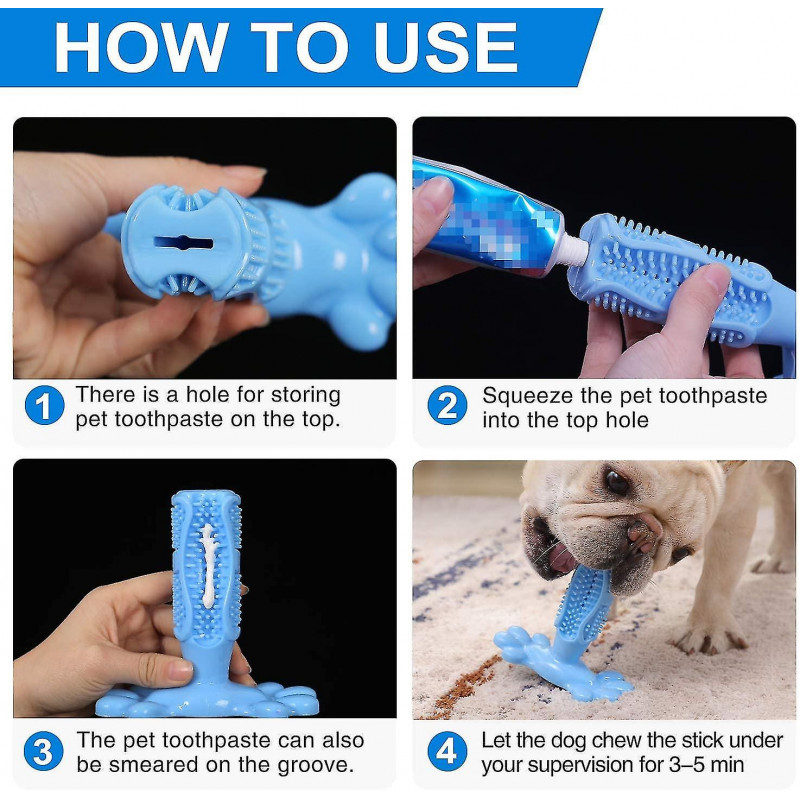 HOW TO USE

1 There is a hole for storing pet toothpaste on the top.

2 Squeeze the pet toothpaste into the top hole

3 The pet toothpaste can also be smeared on the groove.

4 Let the dog chew the stick under your supervision for 3–5 min