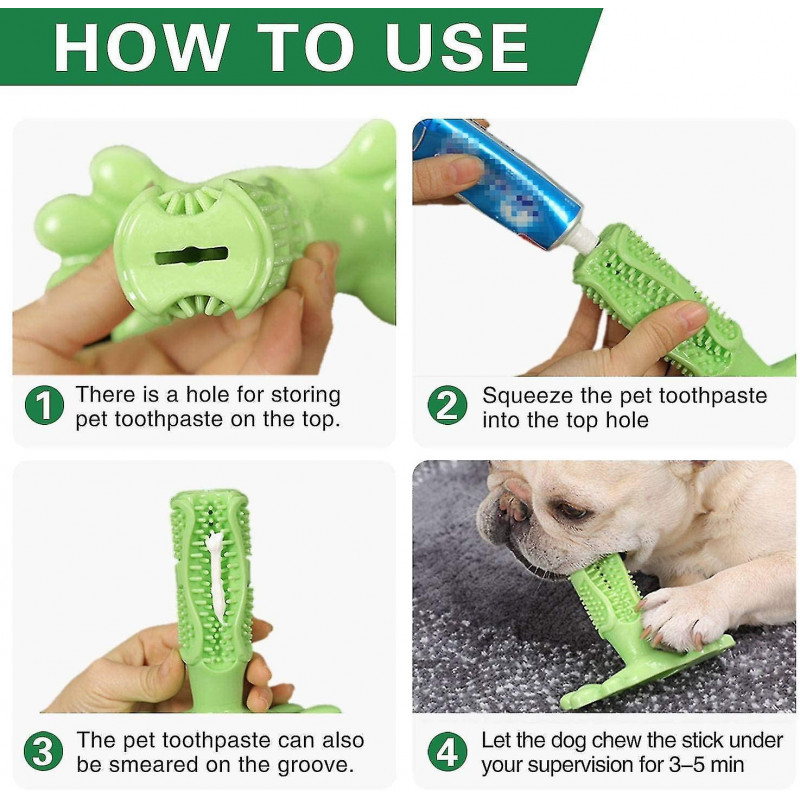 HOW TO USE

1 There is a hole for storing pet toothpaste on the top.

2 Squeeze the pet toothpaste into the top hole

3 The pet toothpaste can also be smeared on the groove.

4 Let the dog chew the stick under your supervision for 3–5 min