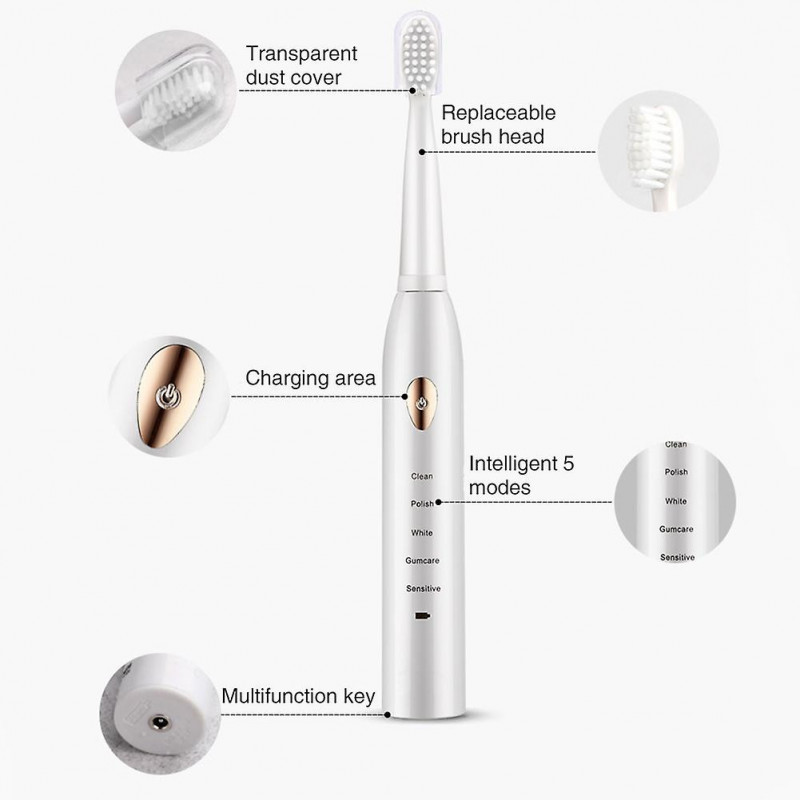 Transparent dust cover

Replaceable brush head

Charging area

Intelligent 5 modes

Clean
Polish
White
Gumcare
Sensitive

Clean
Polish
White
Gumcare
Sensitive

Multifunction key