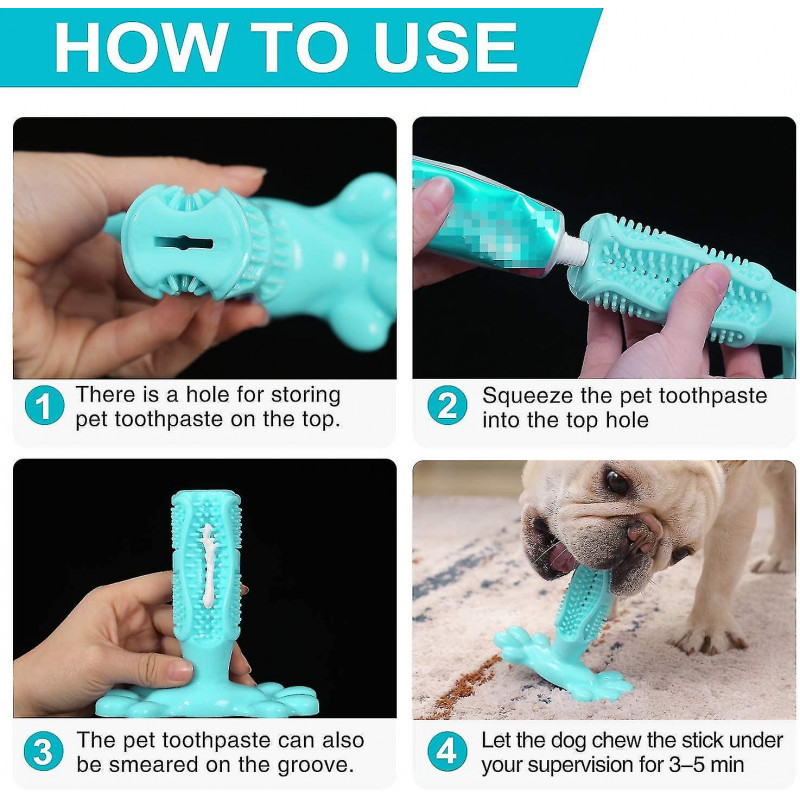 HOW TO USE

1 There is a hole for storing pet toothpaste on the top.

2 Squeeze the pet toothpaste into the top hole

3 The pet toothpaste can also be smeared on the groove.

4 Let the dog chew the stick under your supervision for 3–5 min