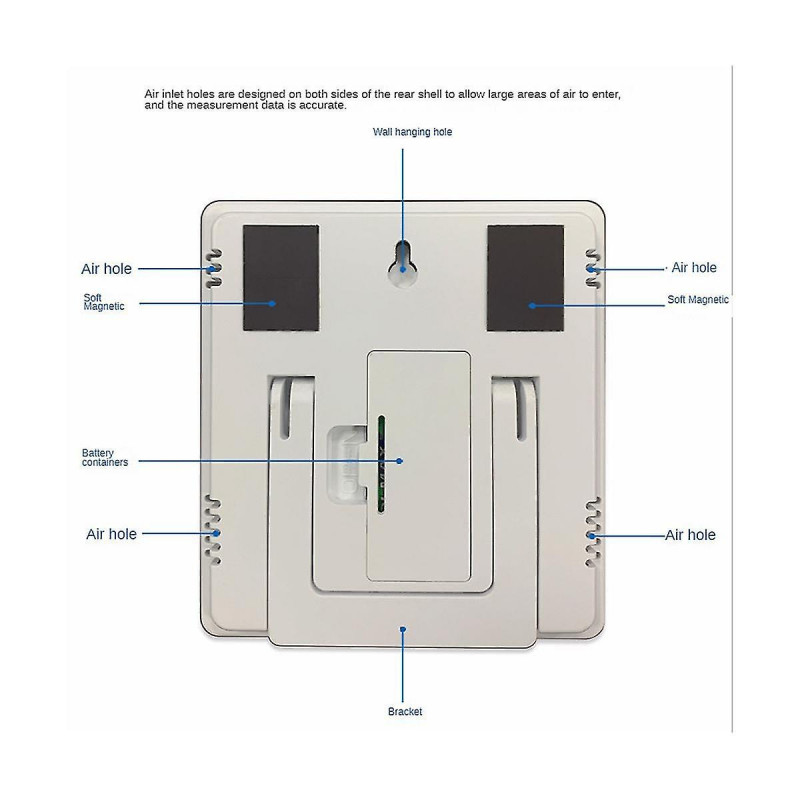 Air inlet holes are designed on both sides of the rear shell to allow large areas of air to enter, and the measurement data is accurate.

Wall hanging hole

Air hole

Air hole

Soft Magnetic

Soft Magnetic

Battery containers

Air hole

Air hole

Bracket