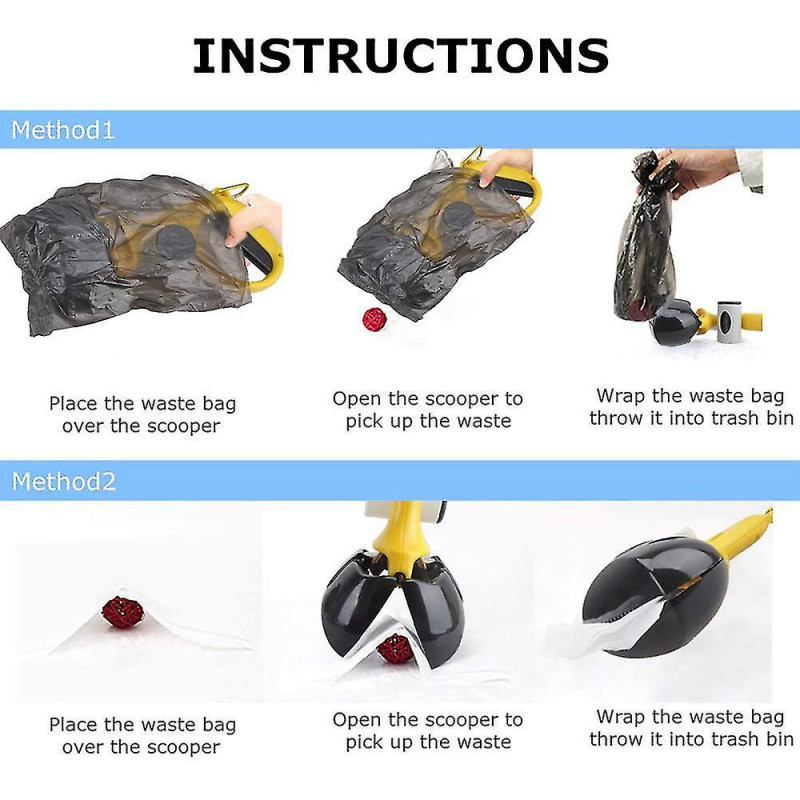 INSTRUCTIONS

Method1

Place the waste bag over the scooper

Open the scooper to pick up the waste

Wrap the waste bag throw it into trash bin

Method2

Place the waste bag over the scooper

Open the scooper to pick up the waste

Wrap the waste bag throw it into trash bin