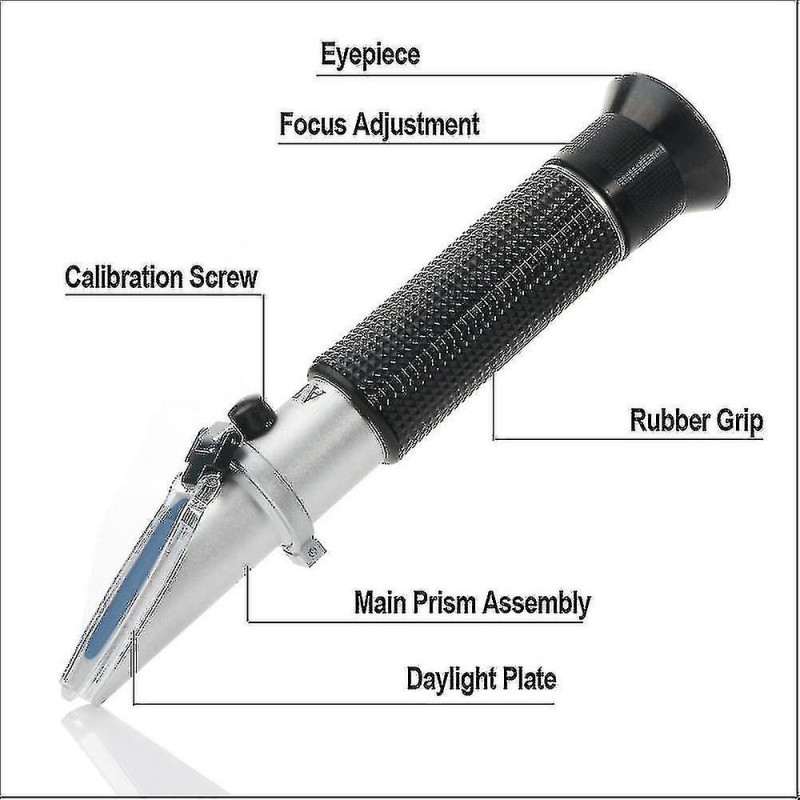 Eyepiece

Focus Adjustment

Calibration Screw

Rubber Grip

Main Prism Assembly

Daylight Plate